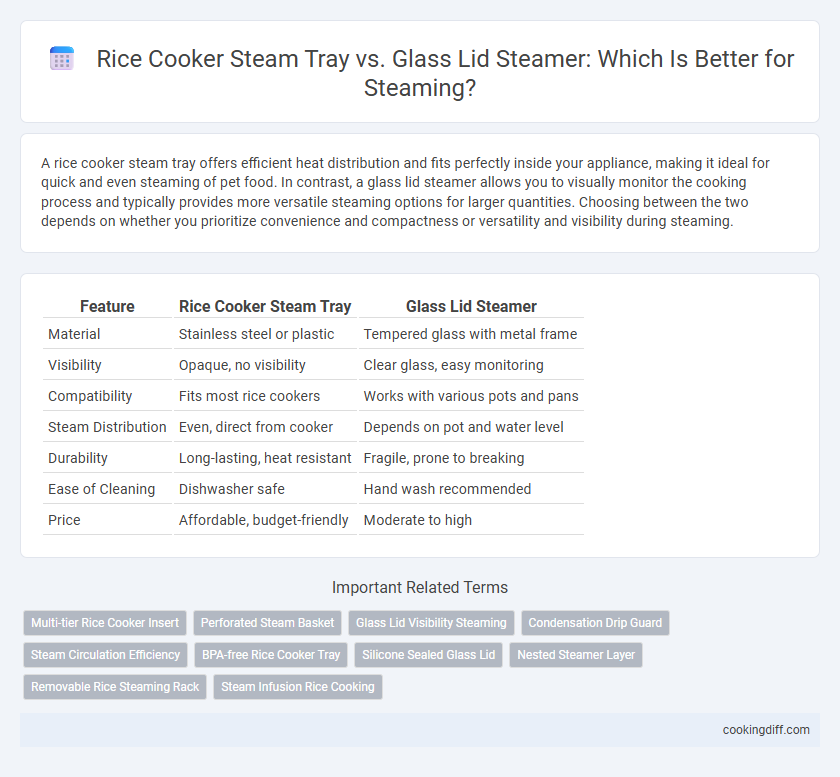 Rice Cooker Steam Tray vs. Glass Lid Steamer: Which Is Better for Steaming?

A rice cooker steam tray offers efficient heat distribution and fits perfectly inside your appliance, making it ideal for quick and even steaming of pet food. In contrast, a glass lid steamer allows you to visually monitor the cooking process and typically provides more versatile steaming options for larger quantities. Choosing between the two depends on whether you prioritize convenience and compactness or versatility and visibility during steaming.

| Feature | Rice Cooker Steam Tray | Glass Lid Steamer |
|---|---|---|
| Material | Stainless steel or plastic | Tempered glass with metal frame |
| Visibility | Opaque, no visibility | Clear glass, easy monitoring |
| Compatibility | Fits most rice cookers | Works with various pots and pans |
| Steam Distribution | Even, direct from cooker | Depends on pot and water level |
| Durability | Long-lasting, heat resistant | Fragile, prone to breaking |
| Ease of Cleaning | Dishwasher safe | Hand wash recommended |
| Price | Affordable, budget-friendly | Moderate to high |

Important Related Terms

Multi-tier Rice Cooker Insert
Perforated Steam Basket
Glass Lid Visibility Steaming
Condensation Drip Guard
Steam Circulation Efficiency
BPA-free Rice Cooker Tray
Silicone Sealed Glass Lid
Nested Steamer Layer
Removable Rice Steaming Rack
Steam Infusion Rice Cooking

cookingdiff.com