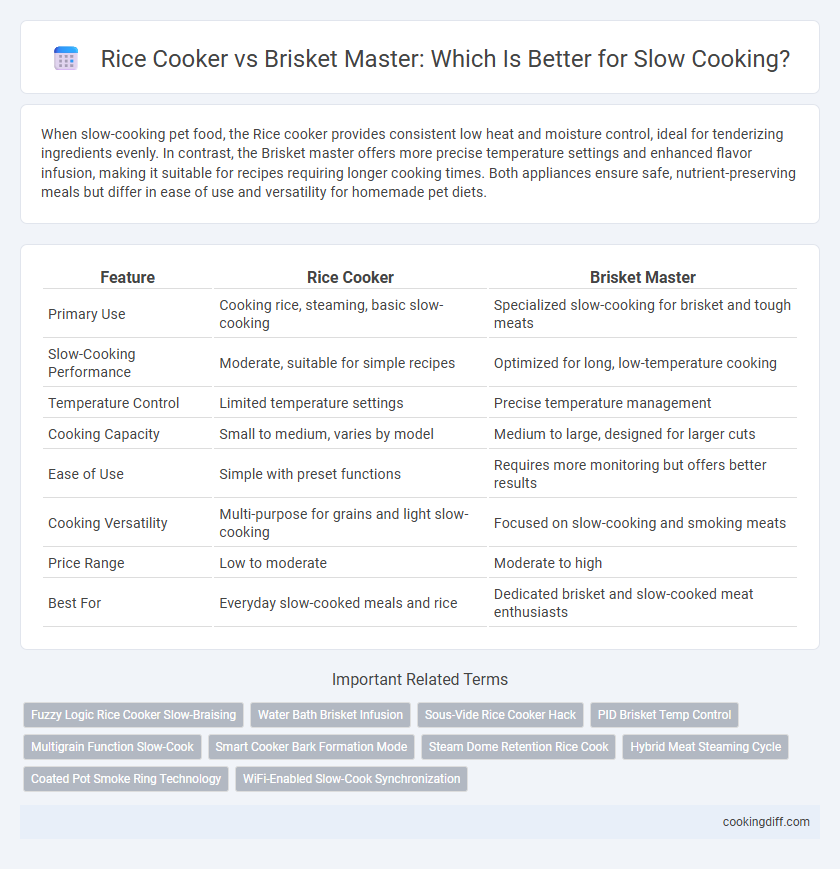 Rice Cooker vs Brisket Master: Which Is Better for Slow Cooking?

When slow-cooking pet food, the Rice cooker provides consistent low heat and moisture control, ideal for tenderizing ingredients evenly. In contrast, the Brisket master offers more precise temperature settings and enhanced flavor infusion, making it suitable for recipes requiring longer cooking times. Both appliances ensure safe, nutrient-preserving meals but differ in ease of use and versatility for homemade pet diets.

| Feature | Rice Cooker | Brisket Master |
|---|---|---|
| Primary Use | Cooking rice, steaming, basic slow-cooking | Specialized slow-cooking for brisket and tough meats |
| Slow-Cooking Performance | Moderate, suitable for simple recipes | Optimized for long, low-temperature cooking |
| Temperature Control | Limited temperature settings | Precise temperature management |
| Cooking Capacity | Small to medium, varies by model | Medium to large, designed for larger cuts |
| Ease of Use | Simple with preset functions | Requires more monitoring but offers better results |
| Cooking Versatility | Multi-purpose for grains and light slow-cooking | Focused on slow-cooking and smoking meats |
| Price Range | Low to moderate | Moderate to high |
| Best For | Everyday slow-cooked meals and rice | Dedicated brisket and slow-cooked meat enthusiasts |

Important Related Terms

Fuzzy Logic Rice Cooker Slow-Braising
Water Bath Brisket Infusion
Sous-Vide Rice Cooker Hack
PID Brisket Temp Control
Multigrain Function Slow-Cook
Smart Cooker Bark Formation Mode
Steam Dome Retention Rice Cook
Hybrid Meat Steaming Cycle
Coated Pot Smoke Ring Technology
WiFi-Enabled Slow-Cook Synchronization

cookingdiff.com