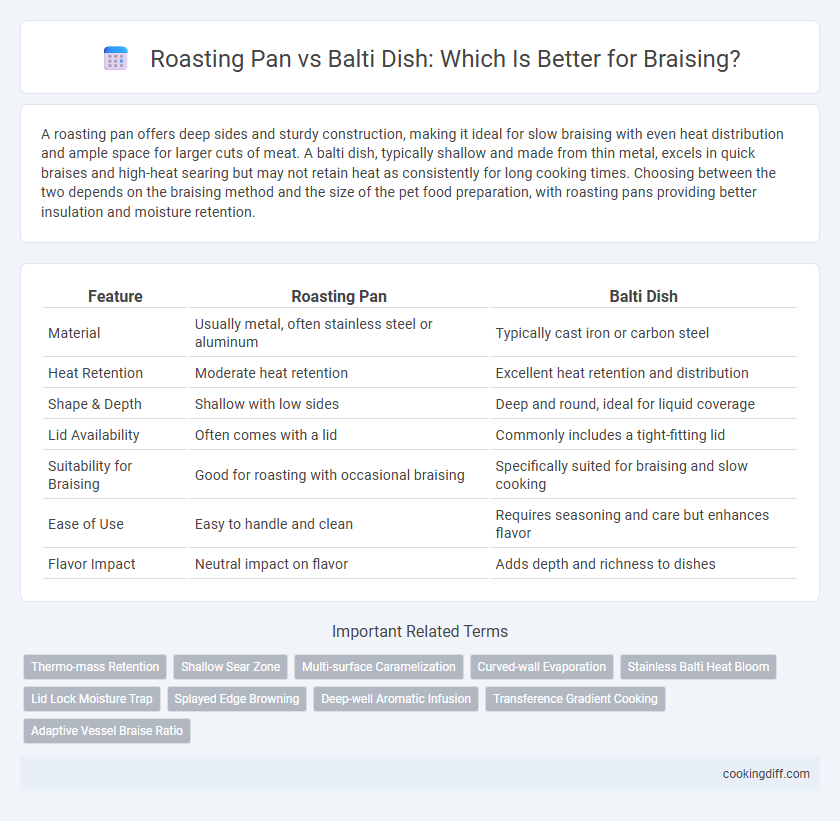 Roasting Pan vs Balti Dish: Which Is Better for Braising?

A roasting pan offers deep sides and sturdy construction, making it ideal for slow braising with even heat distribution and ample space for larger cuts of meat. A balti dish, typically shallow and made from thin metal, excels in quick braises and high-heat searing but may not retain heat as consistently for long cooking times. Choosing between the two depends on the braising method and the size of the pet food preparation, with roasting pans providing better insulation and moisture retention.

| Feature | Roasting Pan | Balti Dish |
|---|---|---|
| Material | Usually metal, often stainless steel or aluminum | Typically cast iron or carbon steel |
| Heat Retention | Moderate heat retention | Excellent heat retention and distribution |
| Shape & Depth | Shallow with low sides | Deep and round, ideal for liquid coverage |
| Lid Availability | Often comes with a lid | Commonly includes a tight-fitting lid |
| Suitability for Braising | Good for roasting with occasional braising | Specifically suited for braising and slow cooking |
| Ease of Use | Easy to handle and clean | Requires seasoning and care but enhances flavor |
| Flavor Impact | Neutral impact on flavor | Adds depth and richness to dishes |

Important Related Terms

Thermo-mass Retention
Shallow Sear Zone
Multi-surface Caramelization
Curved-wall Evaporation
Stainless Balti Heat Bloom
Lid Lock Moisture Trap
Splayed Edge Browning
Deep-well Aromatic Infusion
Transference Gradient Cooking
Adaptive Vessel Braise Ratio

cookingdiff.com