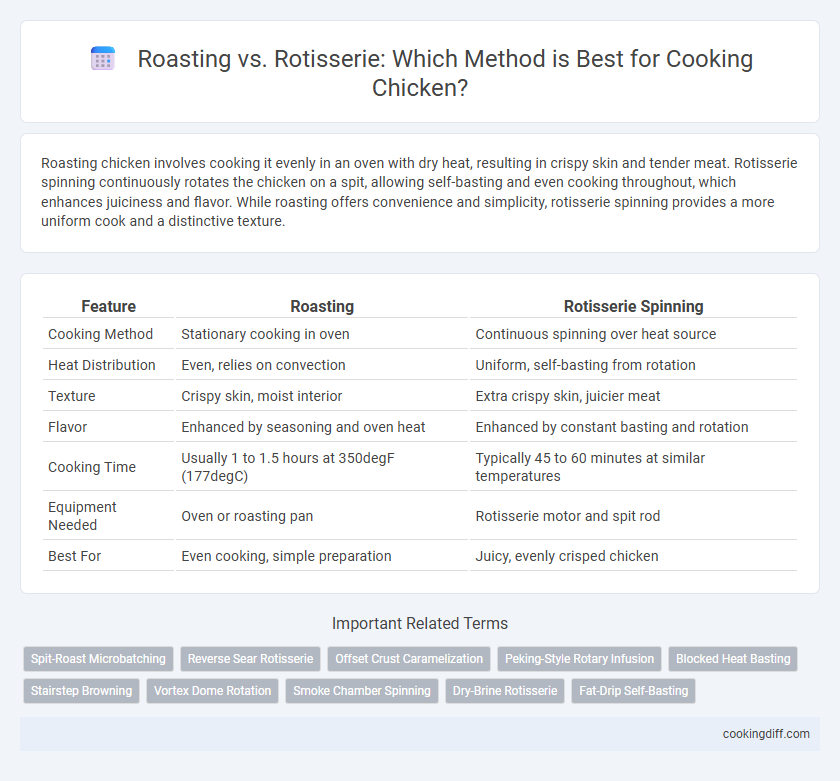 Roasting vs. Rotisserie: Which Method is Best for Cooking Chicken?

Roasting chicken involves cooking it evenly in an oven with dry heat, resulting in crispy skin and tender meat. Rotisserie spinning continuously rotates the chicken on a spit, allowing self-basting and even cooking throughout, which enhances juiciness and flavor. While roasting offers convenience and simplicity, rotisserie spinning provides a more uniform cook and a distinctive texture.

| Feature | Roasting | Rotisserie Spinning |
|---|---|---|
| Cooking Method | Stationary cooking in oven | Continuous spinning over heat source |
| Heat Distribution | Even, relies on convection | Uniform, self-basting from rotation |
| Texture | Crispy skin, moist interior | Extra crispy skin, juicier meat |
| Flavor | Enhanced by seasoning and oven heat | Enhanced by constant basting and rotation |
| Cooking Time | Usually 1 to 1.5 hours at 350degF (177degC) | Typically 45 to 60 minutes at similar temperatures |
| Equipment Needed | Oven or roasting pan | Rotisserie motor and spit rod |
| Best For | Even cooking, simple preparation | Juicy, evenly crisped chicken |

Important Related Terms

Spit-Roast Microbatching
Reverse Sear Rotisserie
Offset Crust Caramelization
Peking-Style Rotary Infusion
Blocked Heat Basting
Stairstep Browning
Vortex Dome Rotation
Smoke Chamber Spinning
Dry-Brine Rotisserie
Fat-Drip Self-Basting

cookingdiff.com