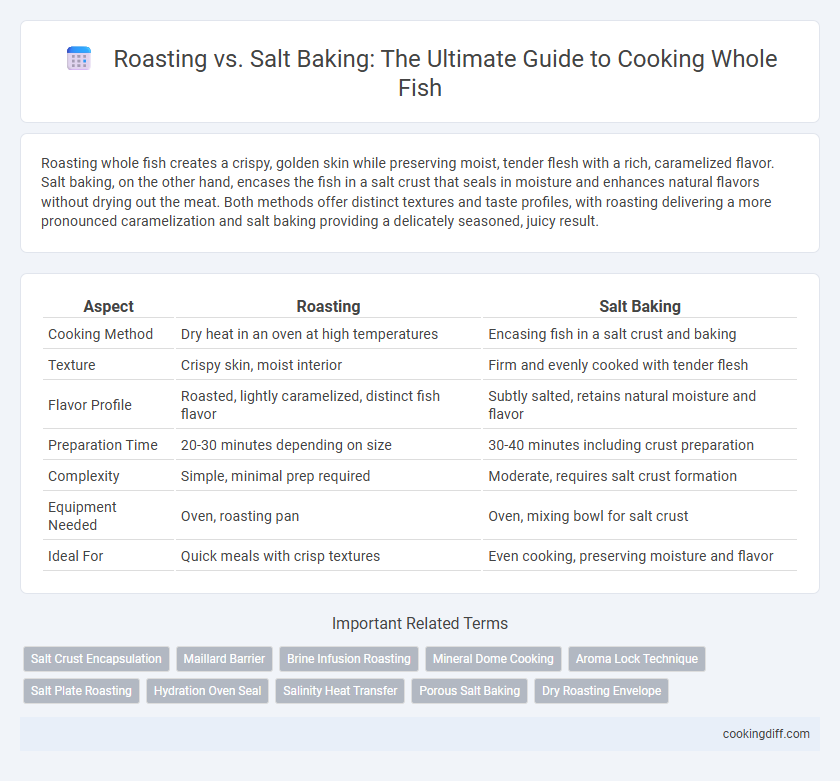 Roasting vs. Salt Baking: The Ultimate Guide to Cooking Whole Fish

Roasting whole fish creates a crispy, golden skin while preserving moist, tender flesh with a rich, caramelized flavor. Salt baking, on the other hand, encases the fish in a salt crust that seals in moisture and enhances natural flavors without drying out the meat. Both methods offer distinct textures and taste profiles, with roasting delivering a more pronounced caramelization and salt baking providing a delicately seasoned, juicy result.

| Aspect | Roasting | Salt Baking |
|---|---|---|
| Cooking Method | Dry heat in an oven at high temperatures | Encasing fish in a salt crust and baking |
| Texture | Crispy skin, moist interior | Firm and evenly cooked with tender flesh |
| Flavor Profile | Roasted, lightly caramelized, distinct fish flavor | Subtly salted, retains natural moisture and flavor |
| Preparation Time | 20-30 minutes depending on size | 30-40 minutes including crust preparation |
| Complexity | Simple, minimal prep required | Moderate, requires salt crust formation |
| Equipment Needed | Oven, roasting pan | Oven, mixing bowl for salt crust |
| Ideal For | Quick meals with crisp textures | Even cooking, preserving moisture and flavor |

Important Related Terms

Salt Crust Encapsulation
Maillard Barrier
Brine Infusion Roasting
Mineral Dome Cooking
Aroma Lock Technique
Salt Plate Roasting
Hydration Oven Seal
Salinity Heat Transfer
Porous Salt Baking
Dry Roasting Envelope

cookingdiff.com