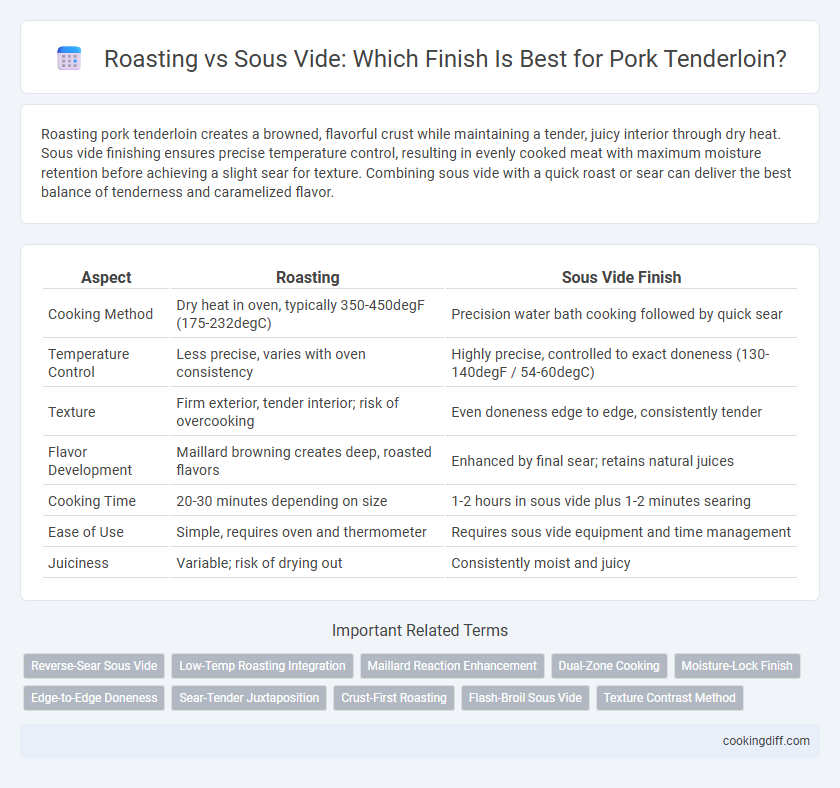 Roasting vs Sous Vide: Which Finish Is Best for Pork Tenderloin?

Roasting pork tenderloin creates a browned, flavorful crust while maintaining a tender, juicy interior through dry heat. Sous vide finishing ensures precise temperature control, resulting in evenly cooked meat with maximum moisture retention before achieving a slight sear for texture. Combining sous vide with a quick roast or sear can deliver the best balance of tenderness and caramelized flavor.

| Aspect | Roasting | Sous Vide Finish |
|---|---|---|
| Cooking Method | Dry heat in oven, typically 350-450degF (175-232degC) | Precision water bath cooking followed by quick sear |
| Temperature Control | Less precise, varies with oven consistency | Highly precise, controlled to exact doneness (130-140degF / 54-60degC) |
| Texture | Firm exterior, tender interior; risk of overcooking | Even doneness edge to edge, consistently tender |
| Flavor Development | Maillard browning creates deep, roasted flavors | Enhanced by final sear; retains natural juices |
| Cooking Time | 20-30 minutes depending on size | 1-2 hours in sous vide plus 1-2 minutes searing |
| Ease of Use | Simple, requires oven and thermometer | Requires sous vide equipment and time management |
| Juiciness | Variable; risk of drying out | Consistently moist and juicy |

Important Related Terms

Reverse-Sear Sous Vide
Low-Temp Roasting Integration
Maillard Reaction Enhancement
Dual-Zone Cooking
Moisture-Lock Finish
Edge-to-Edge Doneness
Sear-Tender Juxtaposition
Crust-First Roasting
Flash-Broil Sous Vide
Texture Contrast Method

cookingdiff.com