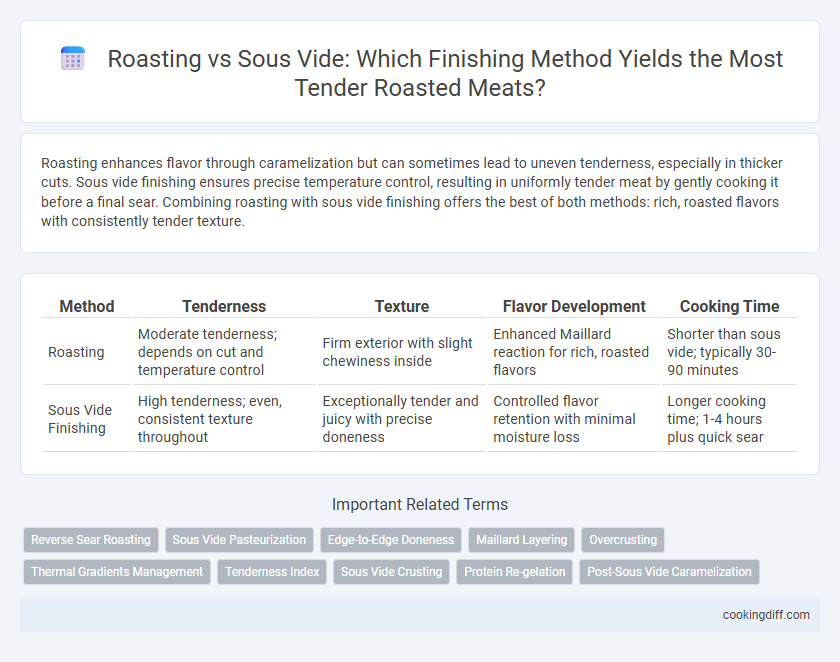 Roasting vs Sous Vide: Which Finishing Method Yields the Most Tender Roasted Meats?

Roasting enhances flavor through caramelization but can sometimes lead to uneven tenderness, especially in thicker cuts. Sous vide finishing ensures precise temperature control, resulting in uniformly tender meat by gently cooking it before a final sear. Combining roasting with sous vide finishing offers the best of both methods: rich, roasted flavors with consistently tender texture.

| Method | Tenderness | Texture | Flavor Development | Cooking Time |
|---|---|---|---|---|
| Roasting | Moderate tenderness; depends on cut and temperature control | Firm exterior with slight chewiness inside | Enhanced Maillard reaction for rich, roasted flavors | Shorter than sous vide; typically 30-90 minutes |
| Sous Vide Finishing | High tenderness; even, consistent texture throughout | Exceptionally tender and juicy with precise doneness | Controlled flavor retention with minimal moisture loss | Longer cooking time; 1-4 hours plus quick sear |

Important Related Terms

Reverse Sear Roasting
Sous Vide Pasteurization
Edge-to-Edge Doneness
Maillard Layering
Overcrusting
Thermal Gradients Management
Tenderness Index
Sous Vide Crusting
Protein Re-gelation
Post-Sous Vide Caramelization

cookingdiff.com