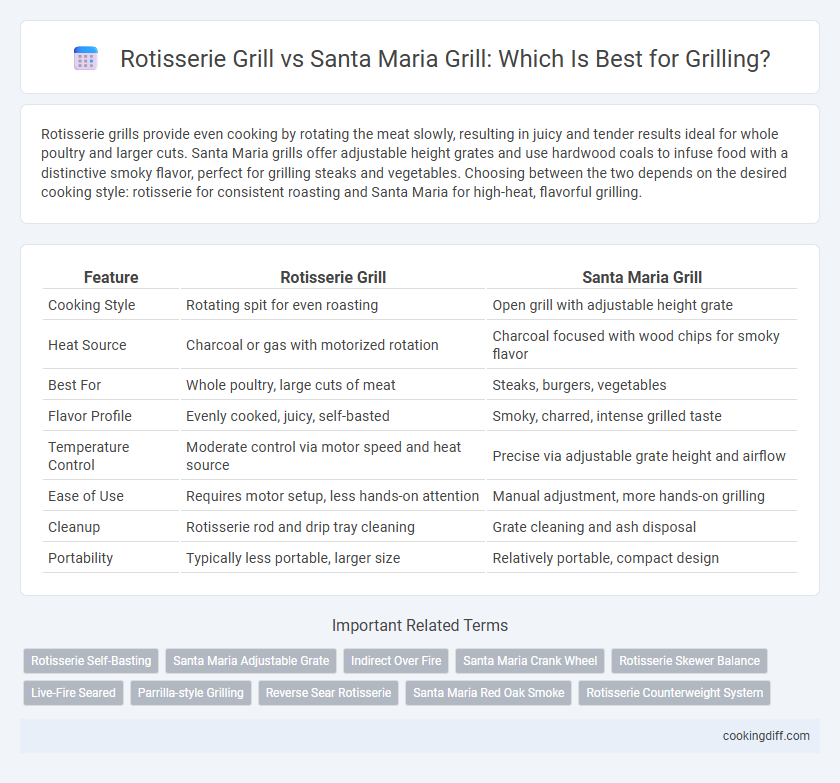 Rotisserie Grill vs Santa Maria Grill: Which Is Best for Grilling?

Rotisserie grills provide even cooking by rotating the meat slowly, resulting in juicy and tender results ideal for whole poultry and larger cuts. Santa Maria grills offer adjustable height grates and use hardwood coals to infuse food with a distinctive smoky flavor, perfect for grilling steaks and vegetables. Choosing between the two depends on the desired cooking style: rotisserie for consistent roasting and Santa Maria for high-heat, flavorful grilling.

| Feature | Rotisserie Grill | Santa Maria Grill |
|---|---|---|
| Cooking Style | Rotating spit for even roasting | Open grill with adjustable height grate |
| Heat Source | Charcoal or gas with motorized rotation | Charcoal focused with wood chips for smoky flavor |
| Best For | Whole poultry, large cuts of meat | Steaks, burgers, vegetables |
| Flavor Profile | Evenly cooked, juicy, self-basted | Smoky, charred, intense grilled taste |
| Temperature Control | Moderate control via motor speed and heat source | Precise via adjustable grate height and airflow |
| Ease of Use | Requires motor setup, less hands-on attention | Manual adjustment, more hands-on grilling |
| Cleanup | Rotisserie rod and drip tray cleaning | Grate cleaning and ash disposal |
| Portability | Typically less portable, larger size | Relatively portable, compact design |

Important Related Terms

Rotisserie Self-Basting
Santa Maria Adjustable Grate
Indirect Over Fire
Santa Maria Crank Wheel
Rotisserie Skewer Balance
Live-Fire Seared
Parrilla-style Grilling
Reverse Sear Rotisserie
Santa Maria Red Oak Smoke
Rotisserie Counterweight System

cookingdiff.com