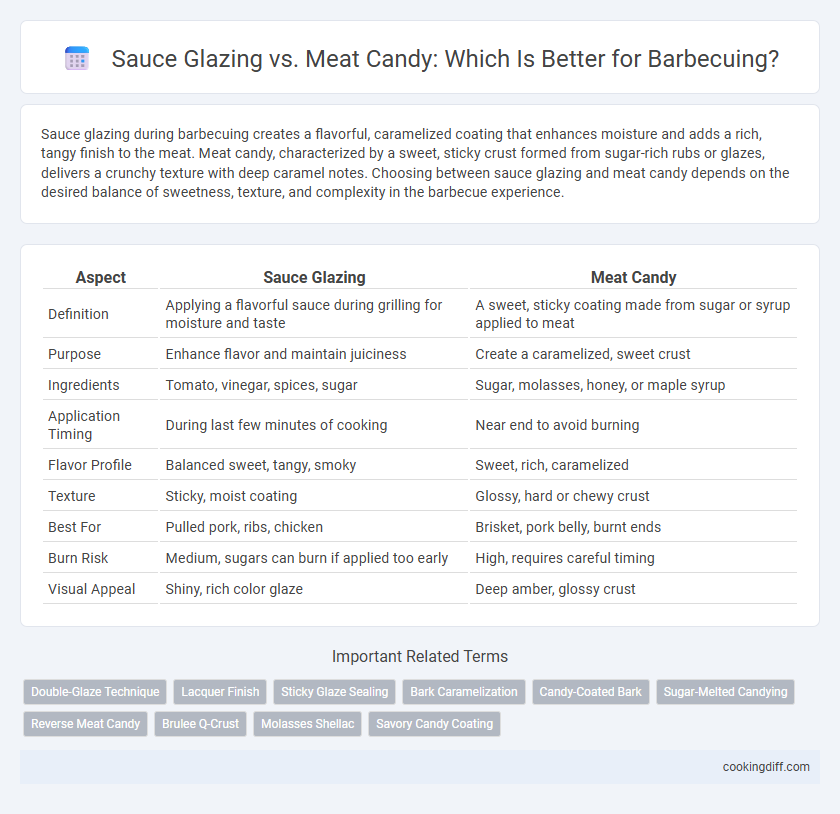 Sauce Glazing vs. Meat Candy: Which Is Better for Barbecuing?

Sauce glazing during barbecuing creates a flavorful, caramelized coating that enhances moisture and adds a rich, tangy finish to the meat. Meat candy, characterized by a sweet, sticky crust formed from sugar-rich rubs or glazes, delivers a crunchy texture with deep caramel notes. Choosing between sauce glazing and meat candy depends on the desired balance of sweetness, texture, and complexity in the barbecue experience.

| Aspect | Sauce Glazing | Meat Candy |
|---|---|---|
| Definition | Applying a flavorful sauce during grilling for moisture and taste | A sweet, sticky coating made from sugar or syrup applied to meat |
| Purpose | Enhance flavor and maintain juiciness | Create a caramelized, sweet crust |
| Ingredients | Tomato, vinegar, spices, sugar | Sugar, molasses, honey, or maple syrup |
| Application Timing | During last few minutes of cooking | Near end to avoid burning |
| Flavor Profile | Balanced sweet, tangy, smoky | Sweet, rich, caramelized |
| Texture | Sticky, moist coating | Glossy, hard or chewy crust |
| Best For | Pulled pork, ribs, chicken | Brisket, pork belly, burnt ends |
| Burn Risk | Medium, sugars can burn if applied too early | High, requires careful timing |
| Visual Appeal | Shiny, rich color glaze | Deep amber, glossy crust |

Important Related Terms

Double-Glaze Technique
Lacquer Finish
Sticky Glaze Sealing
Bark Caramelization
Candy-Coated Bark
Sugar-Melted Candying
Reverse Meat Candy
Brulee Q-Crust
Molasses Shellac
Savory Candy Coating

cookingdiff.com