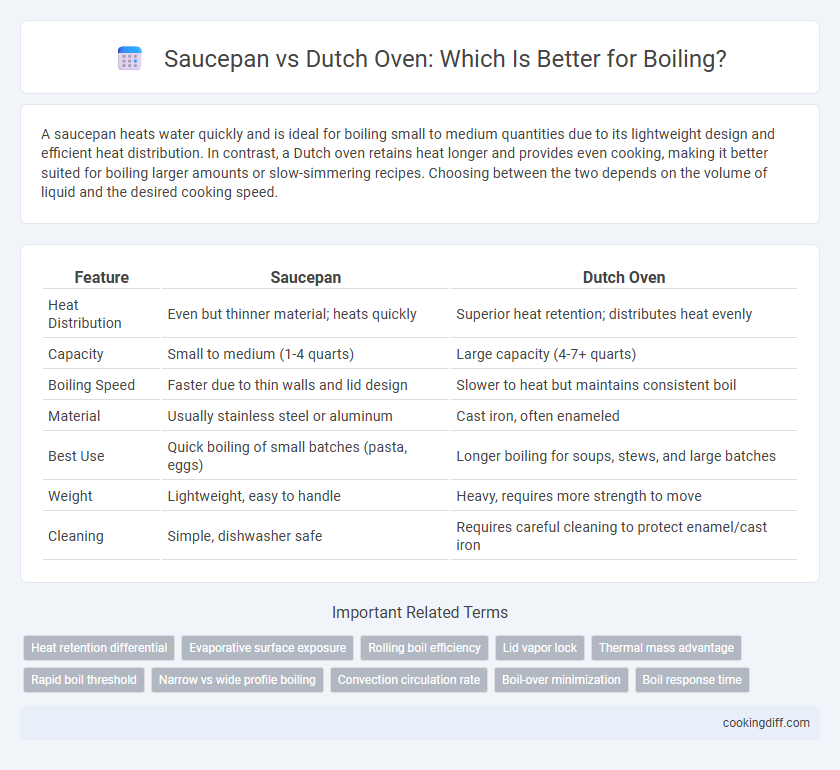 Saucepan vs Dutch Oven: Which Is Better for Boiling?

A saucepan heats water quickly and is ideal for boiling small to medium quantities due to its lightweight design and efficient heat distribution. In contrast, a Dutch oven retains heat longer and provides even cooking, making it better suited for boiling larger amounts or slow-simmering recipes. Choosing between the two depends on the volume of liquid and the desired cooking speed.

| Feature | Saucepan | Dutch Oven |
|---|---|---|
| Heat Distribution | Even but thinner material; heats quickly | Superior heat retention; distributes heat evenly |
| Capacity | Small to medium (1-4 quarts) | Large capacity (4-7+ quarts) |
| Boiling Speed | Faster due to thin walls and lid design | Slower to heat but maintains consistent boil |
| Material | Usually stainless steel or aluminum | Cast iron, often enameled |
| Best Use | Quick boiling of small batches (pasta, eggs) | Longer boiling for soups, stews, and large batches |
| Weight | Lightweight, easy to handle | Heavy, requires more strength to move |
| Cleaning | Simple, dishwasher safe | Requires careful cleaning to protect enamel/cast iron |

Important Related Terms

Heat retention differential
Evaporative surface exposure
Rolling boil efficiency
Lid vapor lock
Thermal mass advantage
Rapid boil threshold
Narrow vs wide profile boiling
Convection circulation rate
Boil-over minimization
Boil response time

cookingdiff.com