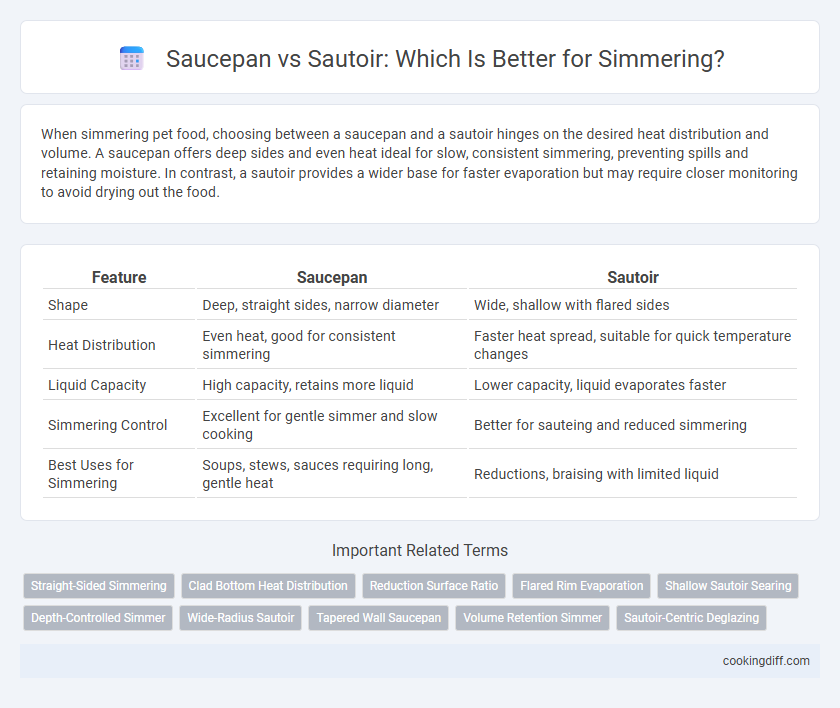 Saucepan vs Sautoir: Which Is Better for Simmering?

When simmering pet food, choosing between a saucepan and a sautoir hinges on the desired heat distribution and volume. A saucepan offers deep sides and even heat ideal for slow, consistent simmering, preventing spills and retaining moisture. In contrast, a sautoir provides a wider base for faster evaporation but may require closer monitoring to avoid drying out the food.

| Feature | Saucepan | Sautoir |
|---|---|---|
| Shape | Deep, straight sides, narrow diameter | Wide, shallow with flared sides |
| Heat Distribution | Even heat, good for consistent simmering | Faster heat spread, suitable for quick temperature changes |
| Liquid Capacity | High capacity, retains more liquid | Lower capacity, liquid evaporates faster |
| Simmering Control | Excellent for gentle simmer and slow cooking | Better for sauteing and reduced simmering |
| Best Uses for Simmering | Soups, stews, sauces requiring long, gentle heat | Reductions, braising with limited liquid |

Important Related Terms

Straight-Sided Simmering
Clad Bottom Heat Distribution
Reduction Surface Ratio
Flared Rim Evaporation
Shallow Sautoir Searing
Depth-Controlled Simmer
Wide-Radius Sautoir
Tapered Wall Saucepan
Volume Retention Simmer
Sautoir-Centric Deglazing

cookingdiff.com