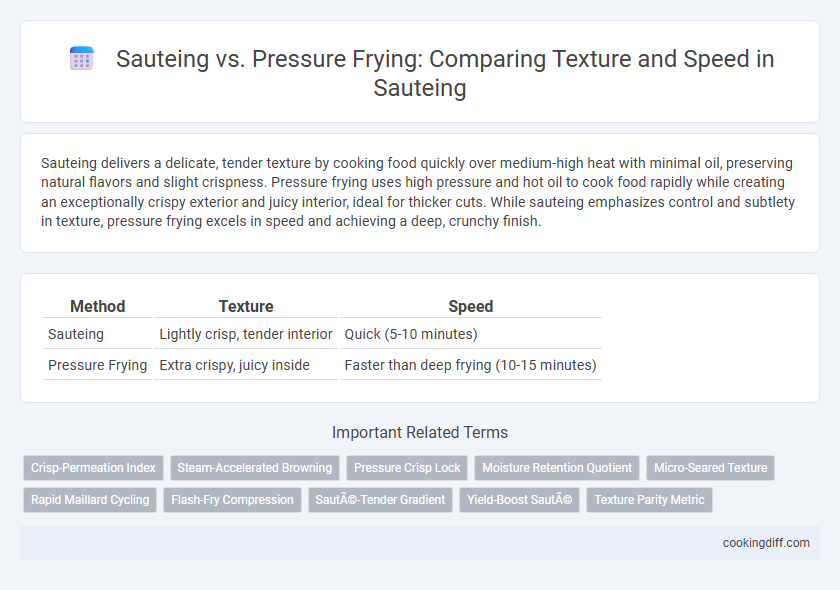 Sauteing vs. Pressure Frying: Comparing Texture and Speed in Sauteing

Sauteing delivers a delicate, tender texture by cooking food quickly over medium-high heat with minimal oil, preserving natural flavors and slight crispness. Pressure frying uses high pressure and hot oil to cook food rapidly while creating an exceptionally crispy exterior and juicy interior, ideal for thicker cuts. While sauteing emphasizes control and subtlety in texture, pressure frying excels in speed and achieving a deep, crunchy finish.

| Method | Texture | Speed |
|---|---|---|
| Sauteing | Lightly crisp, tender interior | Quick (5-10 minutes) |
| Pressure Frying | Extra crispy, juicy inside | Faster than deep frying (10-15 minutes) |

Important Related Terms

Crisp-Permeation Index
Steam-Accelerated Browning
Pressure Crisp Lock
Moisture Retention Quotient
Micro-Seared Texture
Rapid Maillard Cycling
Flash-Fry Compression
SautÃ©-Tender Gradient
Yield-Boost SautÃ©
Texture Parity Metric

cookingdiff.com