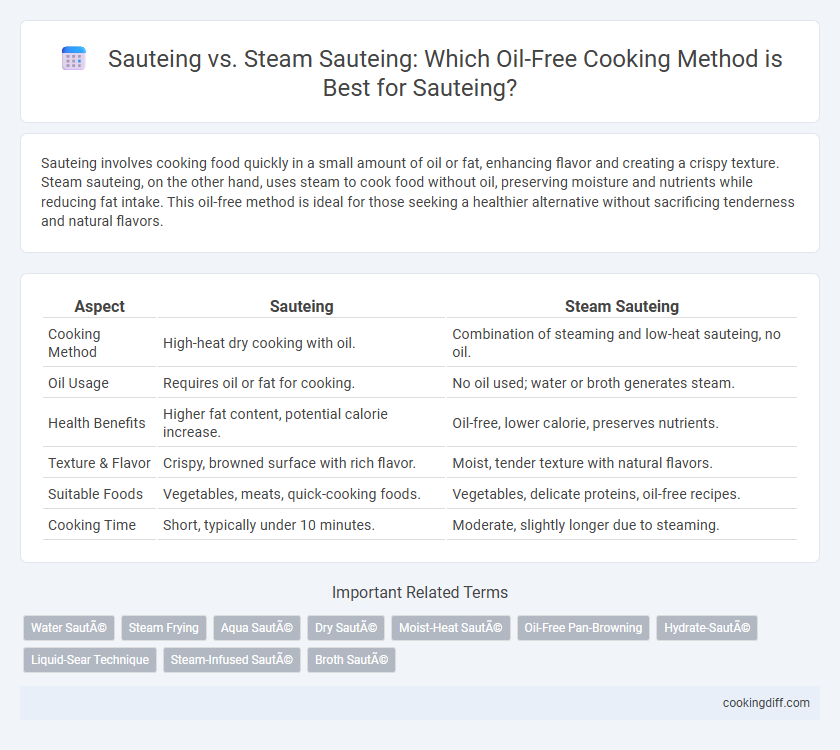 Sauteing vs. Steam Sauteing: Which Oil-Free Cooking Method is Best for Sauteing?

Sauteing involves cooking food quickly in a small amount of oil or fat, enhancing flavor and creating a crispy texture. Steam sauteing, on the other hand, uses steam to cook food without oil, preserving moisture and nutrients while reducing fat intake. This oil-free method is ideal for those seeking a healthier alternative without sacrificing tenderness and natural flavors.

| Aspect | Sauteing | Steam Sauteing |
|---|---|---|
| Cooking Method | High-heat dry cooking with oil. | Combination of steaming and low-heat sauteing, no oil. |
| Oil Usage | Requires oil or fat for cooking. | No oil used; water or broth generates steam. |
| Health Benefits | Higher fat content, potential calorie increase. | Oil-free, lower calorie, preserves nutrients. |
| Texture & Flavor | Crispy, browned surface with rich flavor. | Moist, tender texture with natural flavors. |
| Suitable Foods | Vegetables, meats, quick-cooking foods. | Vegetables, delicate proteins, oil-free recipes. |
| Cooking Time | Short, typically under 10 minutes. | Moderate, slightly longer due to steaming. |

Important Related Terms

Water SautÃ© Steam Frying Aqua SautÃ© Dry SautÃ© Moist-Heat SautÃ© Oil-Free Pan-Browning Hydrate-SautÃ© Liquid-Sear Technique Steam-Infused SautÃ© Broth SautÃ©

cookingdiff.com