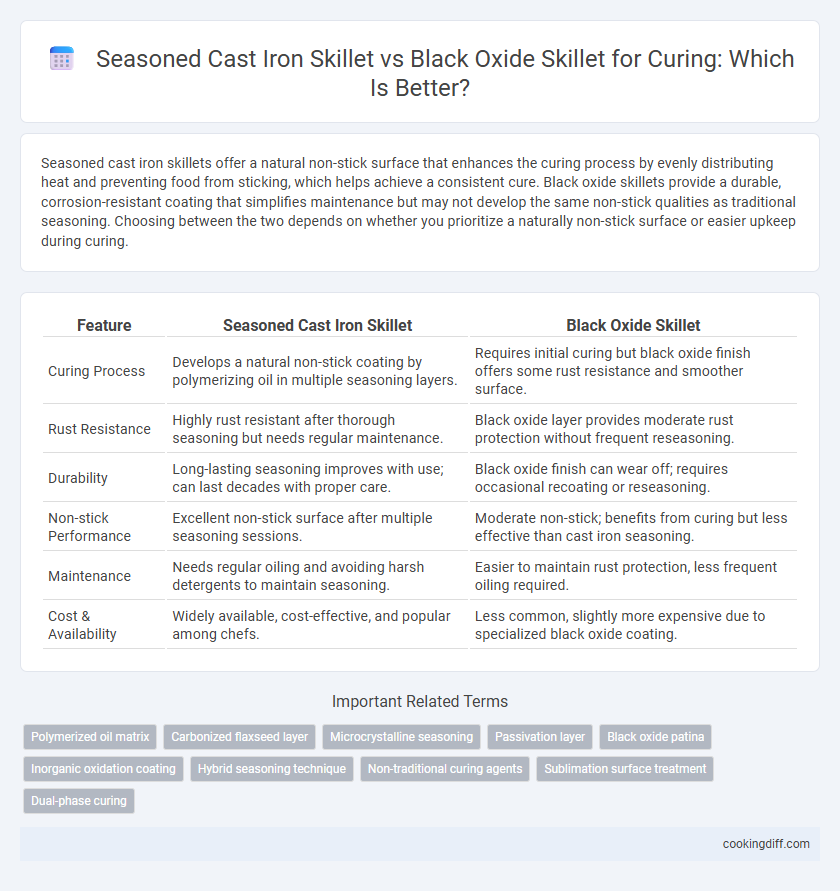 Seasoned Cast Iron Skillet vs Black Oxide Skillet for Curing: Which Is Better?

Seasoned cast iron skillets offer a natural non-stick surface that enhances the curing process by evenly distributing heat and preventing food from sticking, which helps achieve a consistent cure. Black oxide skillets provide a durable, corrosion-resistant coating that simplifies maintenance but may not develop the same non-stick qualities as traditional seasoning. Choosing between the two depends on whether you prioritize a naturally non-stick surface or easier upkeep during curing.

| Feature | Seasoned Cast Iron Skillet | Black Oxide Skillet |
|---|---|---|
| Curing Process | Develops a natural non-stick coating by polymerizing oil in multiple seasoning layers. | Requires initial curing but black oxide finish offers some rust resistance and smoother surface. |
| Rust Resistance | Highly rust resistant after thorough seasoning but needs regular maintenance. | Black oxide layer provides moderate rust protection without frequent reseasoning. |
| Durability | Long-lasting seasoning improves with use; can last decades with proper care. | Black oxide finish can wear off; requires occasional recoating or reseasoning. |
| Non-stick Performance | Excellent non-stick surface after multiple seasoning sessions. | Moderate non-stick; benefits from curing but less effective than cast iron seasoning. |
| Maintenance | Needs regular oiling and avoiding harsh detergents to maintain seasoning. | Easier to maintain rust protection, less frequent oiling required. |
| Cost & Availability | Widely available, cost-effective, and popular among chefs. | Less common, slightly more expensive due to specialized black oxide coating. |

Important Related Terms

Polymerized oil matrix
Carbonized flaxseed layer
Microcrystalline seasoning
Passivation layer
Black oxide patina
Inorganic oxidation coating
Hybrid seasoning technique
Non-traditional curing agents
Sublimation surface treatment
Dual-phase curing

cookingdiff.com