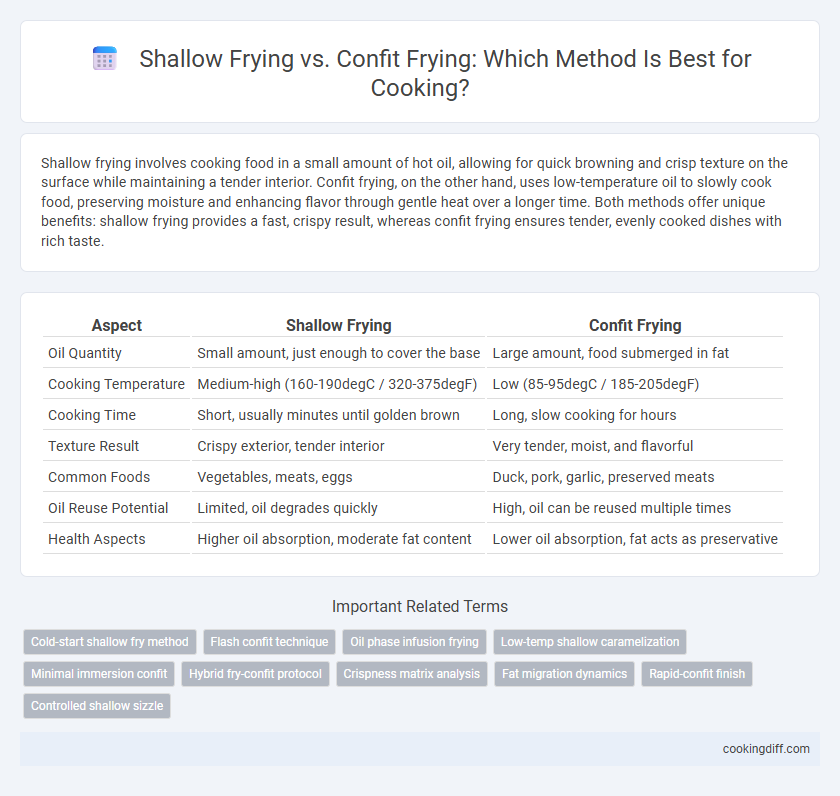 Shallow Frying vs. Confit Frying: Which Method Is Best for Cooking?

Shallow frying involves cooking food in a small amount of hot oil, allowing for quick browning and crisp texture on the surface while maintaining a tender interior. Confit frying, on the other hand, uses low-temperature oil to slowly cook food, preserving moisture and enhancing flavor through gentle heat over a longer time. Both methods offer unique benefits: shallow frying provides a fast, crispy result, whereas confit frying ensures tender, evenly cooked dishes with rich taste.

| Aspect | Shallow Frying | Confit Frying |
|---|---|---|
| Oil Quantity | Small amount, just enough to cover the base | Large amount, food submerged in fat |
| Cooking Temperature | Medium-high (160-190degC / 320-375degF) | Low (85-95degC / 185-205degF) |
| Cooking Time | Short, usually minutes until golden brown | Long, slow cooking for hours |
| Texture Result | Crispy exterior, tender interior | Very tender, moist, and flavorful |
| Common Foods | Vegetables, meats, eggs | Duck, pork, garlic, preserved meats |
| Oil Reuse Potential | Limited, oil degrades quickly | High, oil can be reused multiple times |
| Health Aspects | Higher oil absorption, moderate fat content | Lower oil absorption, fat acts as preservative |

Important Related Terms

Cold-start shallow fry method
Flash confit technique
Oil phase infusion frying
Low-temp shallow caramelization
Minimal immersion confit
Hybrid fry-confit protocol
Crispness matrix analysis
Fat migration dynamics
Rapid-confit finish
Controlled shallow sizzle

cookingdiff.com