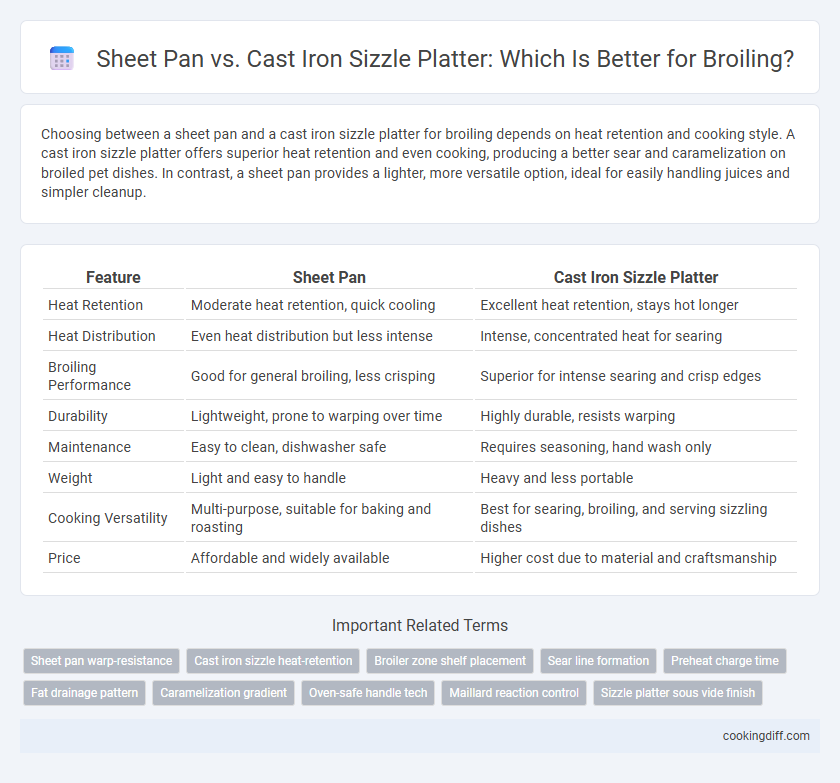 Sheet Pan vs. Cast Iron Sizzle Platter: Which Is Better for Broiling?

Choosing between a sheet pan and a cast iron sizzle platter for broiling depends on heat retention and cooking style. A cast iron sizzle platter offers superior heat retention and even cooking, producing a better sear and caramelization on broiled pet dishes. In contrast, a sheet pan provides a lighter, more versatile option, ideal for easily handling juices and simpler cleanup.

| Feature | Sheet Pan | Cast Iron Sizzle Platter |
|---|---|---|
| Heat Retention | Moderate heat retention, quick cooling | Excellent heat retention, stays hot longer |
| Heat Distribution | Even heat distribution but less intense | Intense, concentrated heat for searing |
| Broiling Performance | Good for general broiling, less crisping | Superior for intense searing and crisp edges |
| Durability | Lightweight, prone to warping over time | Highly durable, resists warping |
| Maintenance | Easy to clean, dishwasher safe | Requires seasoning, hand wash only |
| Weight | Light and easy to handle | Heavy and less portable |
| Cooking Versatility | Multi-purpose, suitable for baking and roasting | Best for searing, broiling, and serving sizzling dishes |
| Price | Affordable and widely available | Higher cost due to material and craftsmanship |

Important Related Terms

Sheet pan warp-resistance
Cast iron sizzle heat-retention
Broiler zone shelf placement
Sear line formation
Preheat charge time
Fat drainage pattern
Caramelization gradient
Oven-safe handle tech
Maillard reaction control
Sizzle platter sous vide finish

cookingdiff.com