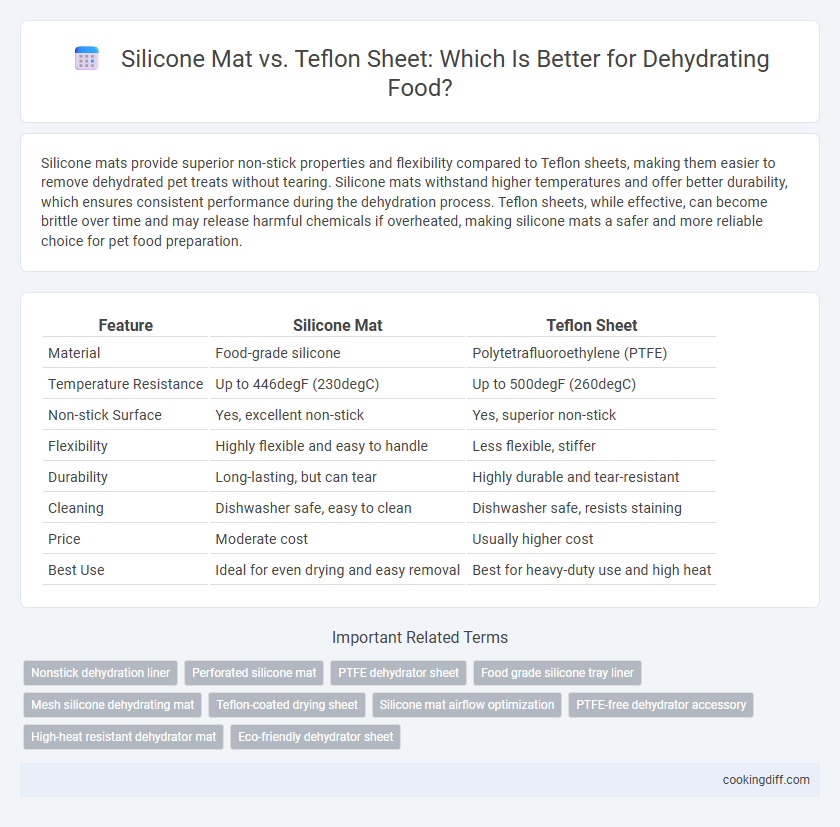 Silicone Mat vs. Teflon Sheet: Which Is Better for Dehydrating Food?

Silicone mats provide superior non-stick properties and flexibility compared to Teflon sheets, making them easier to remove dehydrated pet treats without tearing. Silicone mats withstand higher temperatures and offer better durability, which ensures consistent performance during the dehydration process. Teflon sheets, while effective, can become brittle over time and may release harmful chemicals if overheated, making silicone mats a safer and more reliable choice for pet food preparation.

| Feature | Silicone Mat | Teflon Sheet |
|---|---|---|
| Material | Food-grade silicone | Polytetrafluoroethylene (PTFE) |
| Temperature Resistance | Up to 446degF (230degC) | Up to 500degF (260degC) |
| Non-stick Surface | Yes, excellent non-stick | Yes, superior non-stick |
| Flexibility | Highly flexible and easy to handle | Less flexible, stiffer |
| Durability | Long-lasting, but can tear | Highly durable and tear-resistant |
| Cleaning | Dishwasher safe, easy to clean | Dishwasher safe, resists staining |
| Price | Moderate cost | Usually higher cost |
| Best Use | Ideal for even drying and easy removal | Best for heavy-duty use and high heat |

Important Related Terms

Nonstick dehydration liner
Perforated silicone mat
PTFE dehydrator sheet
Food grade silicone tray liner
Mesh silicone dehydrating mat
Teflon-coated drying sheet
Silicone mat airflow optimization
PTFE-free dehydrator accessory
High-heat resistant dehydrator mat
Eco-friendly dehydrator sheet

cookingdiff.com