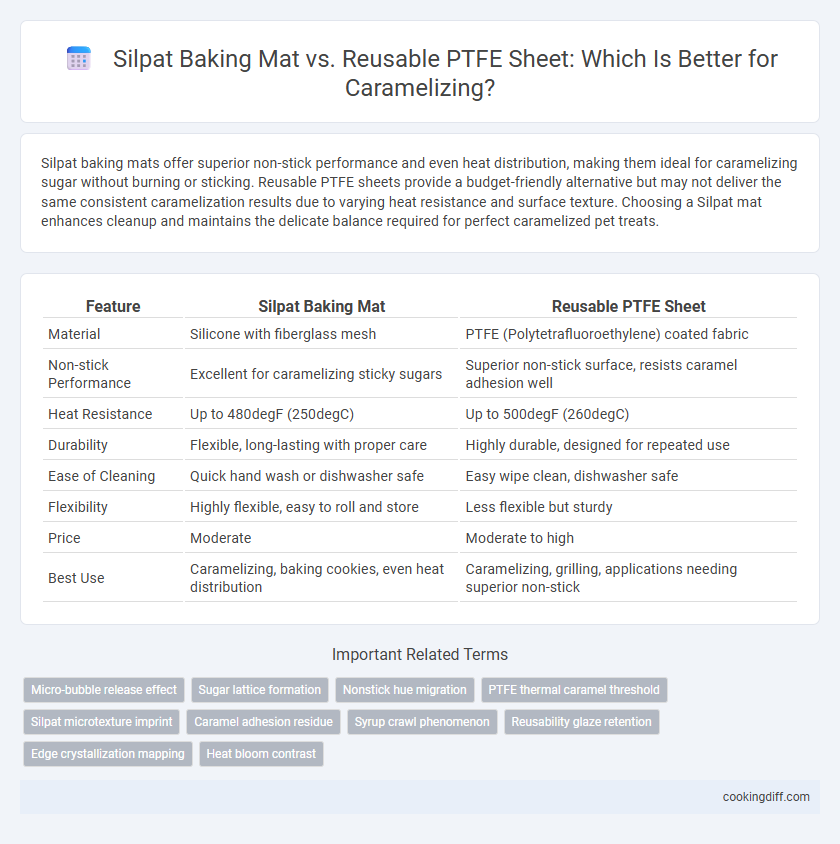 Silpat Baking Mat vs. Reusable PTFE Sheet: Which Is Better for Caramelizing?

Silpat baking mats offer superior non-stick performance and even heat distribution, making them ideal for caramelizing sugar without burning or sticking. Reusable PTFE sheets provide a budget-friendly alternative but may not deliver the same consistent caramelization results due to varying heat resistance and surface texture. Choosing a Silpat mat enhances cleanup and maintains the delicate balance required for perfect caramelized pet treats.

| Feature | Silpat Baking Mat | Reusable PTFE Sheet |
|---|---|---|
| Material | Silicone with fiberglass mesh | PTFE (Polytetrafluoroethylene) coated fabric |
| Non-stick Performance | Excellent for caramelizing sticky sugars | Superior non-stick surface, resists caramel adhesion well |
| Heat Resistance | Up to 480degF (250degC) | Up to 500degF (260degC) |
| Durability | Flexible, long-lasting with proper care | Highly durable, designed for repeated use |
| Ease of Cleaning | Quick hand wash or dishwasher safe | Easy wipe clean, dishwasher safe |
| Flexibility | Highly flexible, easy to roll and store | Less flexible but sturdy |
| Price | Moderate | Moderate to high |
| Best Use | Caramelizing, baking cookies, even heat distribution | Caramelizing, grilling, applications needing superior non-stick |

Important Related Terms

Micro-bubble release effect
Sugar lattice formation
Nonstick hue migration
PTFE thermal caramel threshold
Silpat microtexture imprint
Caramel adhesion residue
Syrup crawl phenomenon
Reusability glaze retention
Edge crystallization mapping
Heat bloom contrast

cookingdiff.com