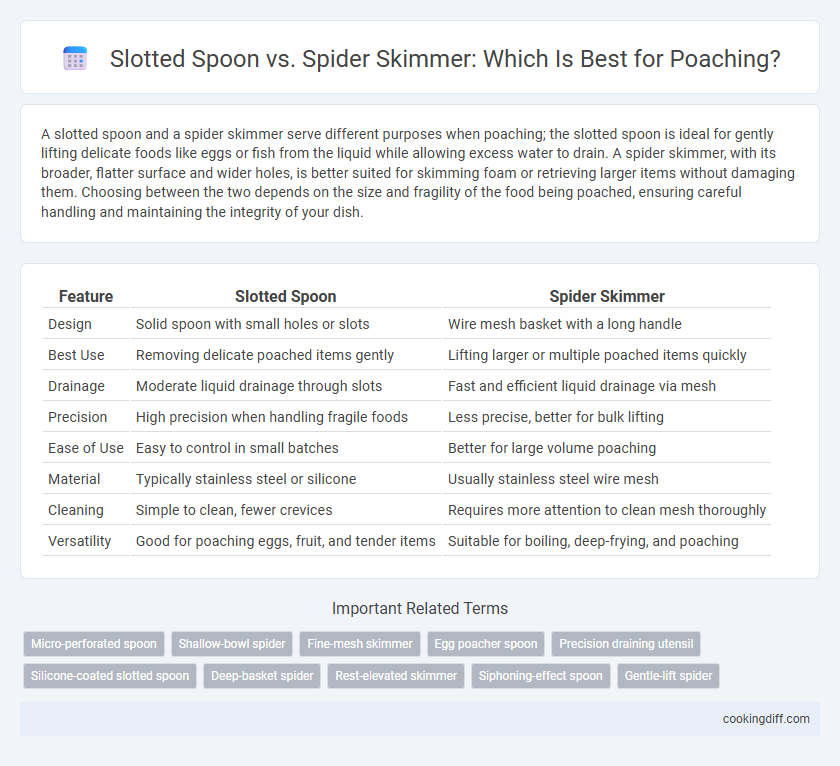 Slotted Spoon vs. Spider Skimmer: Which Is Best for Poaching?

A slotted spoon and a spider skimmer serve different purposes when poaching; the slotted spoon is ideal for gently lifting delicate foods like eggs or fish from the liquid while allowing excess water to drain. A spider skimmer, with its broader, flatter surface and wider holes, is better suited for skimming foam or retrieving larger items without damaging them. Choosing between the two depends on the size and fragility of the food being poached, ensuring careful handling and maintaining the integrity of your dish.

| Feature | Slotted Spoon | Spider Skimmer |
|---|---|---|
| Design | Solid spoon with small holes or slots | Wire mesh basket with a long handle |
| Best Use | Removing delicate poached items gently | Lifting larger or multiple poached items quickly |
| Drainage | Moderate liquid drainage through slots | Fast and efficient liquid drainage via mesh |
| Precision | High precision when handling fragile foods | Less precise, better for bulk lifting |
| Ease of Use | Easy to control in small batches | Better for large volume poaching |
| Material | Typically stainless steel or silicone | Usually stainless steel wire mesh |
| Cleaning | Simple to clean, fewer crevices | Requires more attention to clean mesh thoroughly |
| Versatility | Good for poaching eggs, fruit, and tender items | Suitable for boiling, deep-frying, and poaching |

Important Related Terms

Micro-perforated spoon
Shallow-bowl spider
Fine-mesh skimmer
Egg poacher spoon
Precision draining utensil
Silicone-coated slotted spoon
Deep-basket spider
Rest-elevated skimmer
Siphoning-effect spoon
Gentle-lift spider

cookingdiff.com