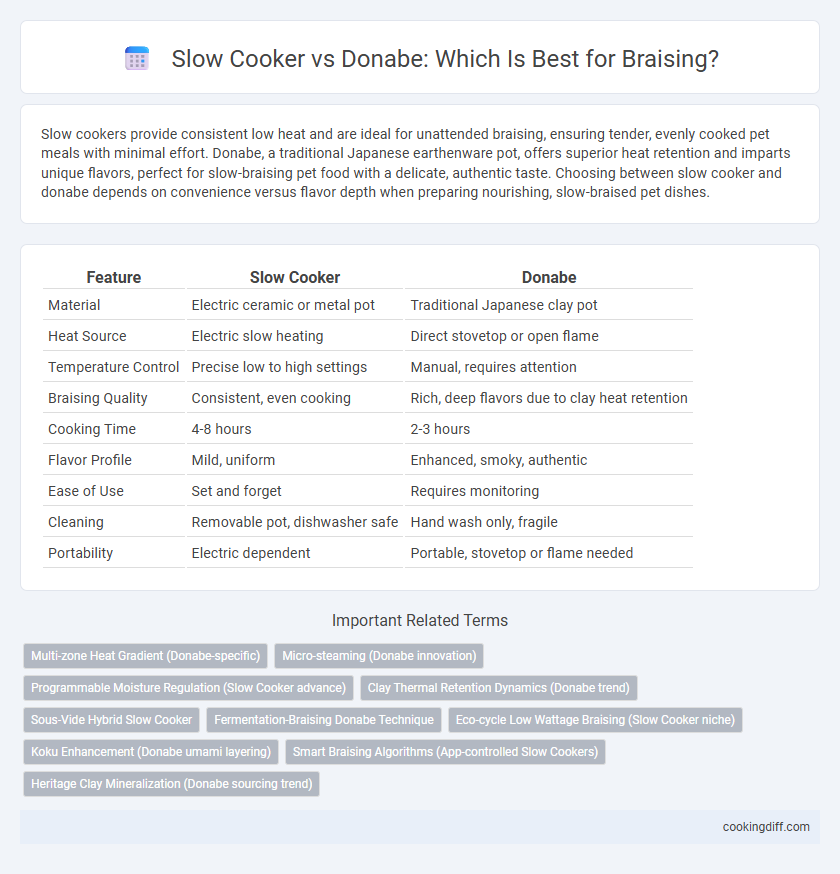 Slow Cooker vs Donabe: Which Is Best for Braising?

Slow cookers provide consistent low heat and are ideal for unattended braising, ensuring tender, evenly cooked pet meals with minimal effort. Donabe, a traditional Japanese earthenware pot, offers superior heat retention and imparts unique flavors, perfect for slow-braising pet food with a delicate, authentic taste. Choosing between slow cooker and donabe depends on convenience versus flavor depth when preparing nourishing, slow-braised pet dishes.

| Feature | Slow Cooker | Donabe |
|---|---|---|
| Material | Electric ceramic or metal pot | Traditional Japanese clay pot |
| Heat Source | Electric slow heating | Direct stovetop or open flame |
| Temperature Control | Precise low to high settings | Manual, requires attention |
| Braising Quality | Consistent, even cooking | Rich, deep flavors due to clay heat retention |
| Cooking Time | 4-8 hours | 2-3 hours |
| Flavor Profile | Mild, uniform | Enhanced, smoky, authentic |
| Ease of Use | Set and forget | Requires monitoring |
| Cleaning | Removable pot, dishwasher safe | Hand wash only, fragile |
| Portability | Electric dependent | Portable, stovetop or flame needed |

Important Related Terms

Multi-zone Heat Gradient (Donabe-specific)
Micro-steaming (Donabe innovation)
Programmable Moisture Regulation (Slow Cooker advance)
Clay Thermal Retention Dynamics (Donabe trend)
Sous-Vide Hybrid Slow Cooker
Fermentation-Braising Donabe Technique
Eco-cycle Low Wattage Braising (Slow Cooker niche)
Koku Enhancement (Donabe umami layering)
Smart Braising Algorithms (App-controlled Slow Cookers)
Heritage Clay Mineralization (Donabe sourcing trend)

cookingdiff.com