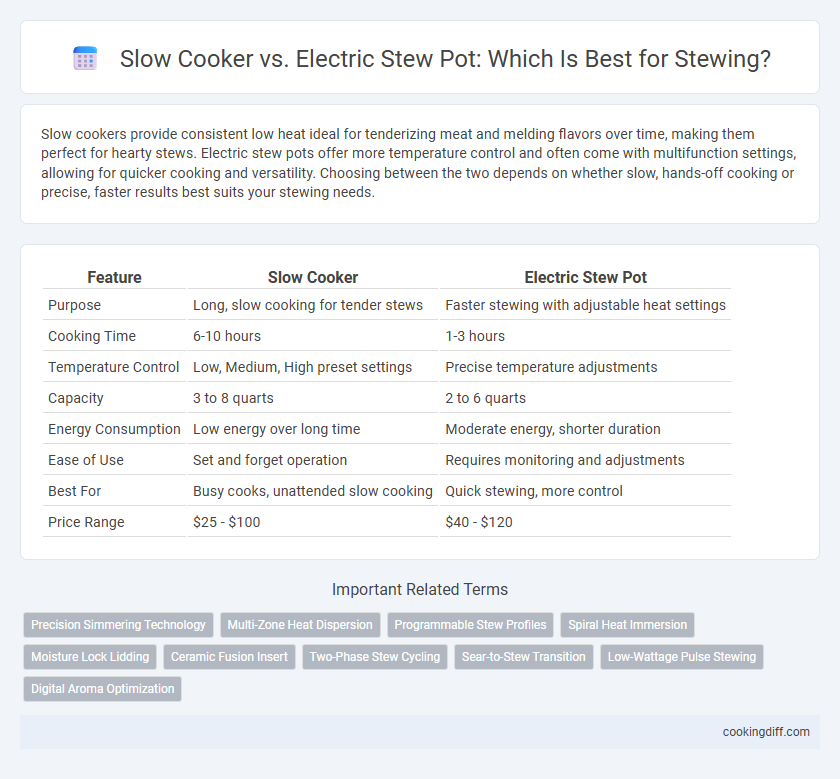 Slow Cooker vs. Electric Stew Pot: Which Is Best for Stewing?

Slow cookers provide consistent low heat ideal for tenderizing meat and melding flavors over time, making them perfect for hearty stews. Electric stew pots offer more temperature control and often come with multifunction settings, allowing for quicker cooking and versatility. Choosing between the two depends on whether slow, hands-off cooking or precise, faster results best suits your stewing needs.

| Feature | Slow Cooker | Electric Stew Pot |
|---|---|---|
| Purpose | Long, slow cooking for tender stews | Faster stewing with adjustable heat settings |
| Cooking Time | 6-10 hours | 1-3 hours |
| Temperature Control | Low, Medium, High preset settings | Precise temperature adjustments |
| Capacity | 3 to 8 quarts | 2 to 6 quarts |
| Energy Consumption | Low energy over long time | Moderate energy, shorter duration |
| Ease of Use | Set and forget operation | Requires monitoring and adjustments |
| Best For | Busy cooks, unattended slow cooking | Quick stewing, more control |
| Price Range | \$25 - \$100 | \$40 - \$120 |

Important Related Terms

Precision Simmering Technology
Multi-Zone Heat Dispersion
Programmable Stew Profiles
Spiral Heat Immersion
Moisture Lock Lidding
Ceramic Fusion Insert
Two-Phase Stew Cycling
Sear-to-Stew Transition
Low-Wattage Pulse Stewing
Digital Aroma Optimization

cookingdiff.com