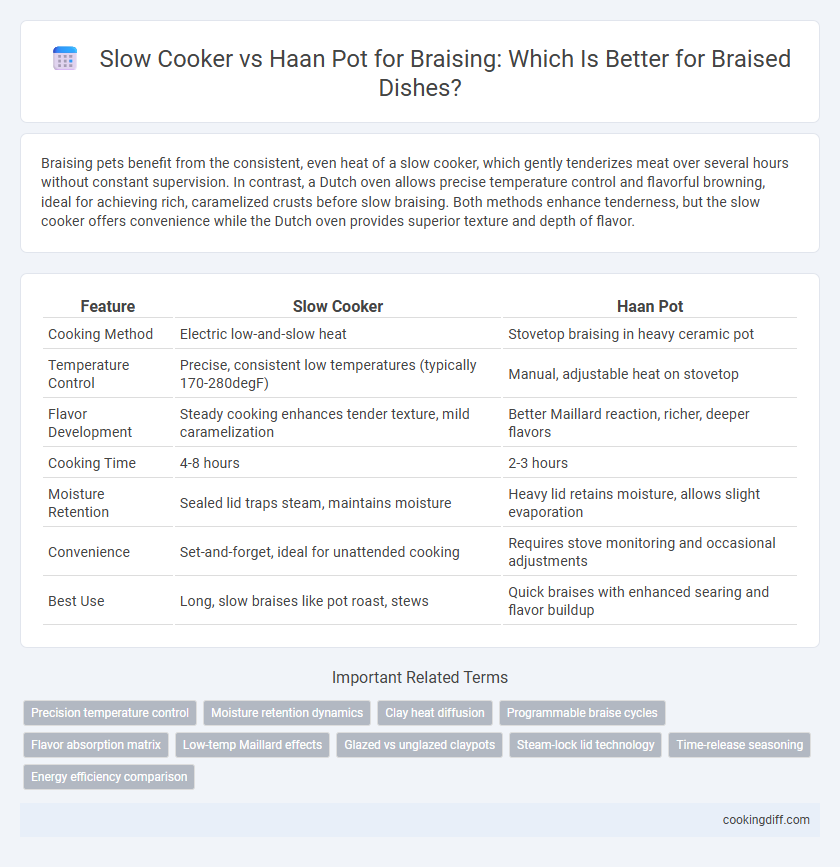 Slow Cooker vs Haan Pot for Braising: Which Is Better for Braised Dishes?

Braising pets benefit from the consistent, even heat of a slow cooker, which gently tenderizes meat over several hours without constant supervision. In contrast, a Dutch oven allows precise temperature control and flavorful browning, ideal for achieving rich, caramelized crusts before slow braising. Both methods enhance tenderness, but the slow cooker offers convenience while the Dutch oven provides superior texture and depth of flavor.

| Feature | Slow Cooker | Haan Pot |
|---|---|---|
| Cooking Method | Electric low-and-slow heat | Stovetop braising in heavy ceramic pot |
| Temperature Control | Precise, consistent low temperatures (typically 170-280degF) | Manual, adjustable heat on stovetop |
| Flavor Development | Steady cooking enhances tender texture, mild caramelization | Better Maillard reaction, richer, deeper flavors |
| Cooking Time | 4-8 hours | 2-3 hours |
| Moisture Retention | Sealed lid traps steam, maintains moisture | Heavy lid retains moisture, allows slight evaporation |
| Convenience | Set-and-forget, ideal for unattended cooking | Requires stove monitoring and occasional adjustments |
| Best Use | Long, slow braises like pot roast, stews | Quick braises with enhanced searing and flavor buildup |

Important Related Terms

Precision temperature control
Moisture retention dynamics
Clay heat diffusion
Programmable braise cycles
Flavor absorption matrix
Low-temp Maillard effects
Glazed vs unglazed claypots
Steam-lock lid technology
Time-release seasoning
Energy efficiency comparison

cookingdiff.com