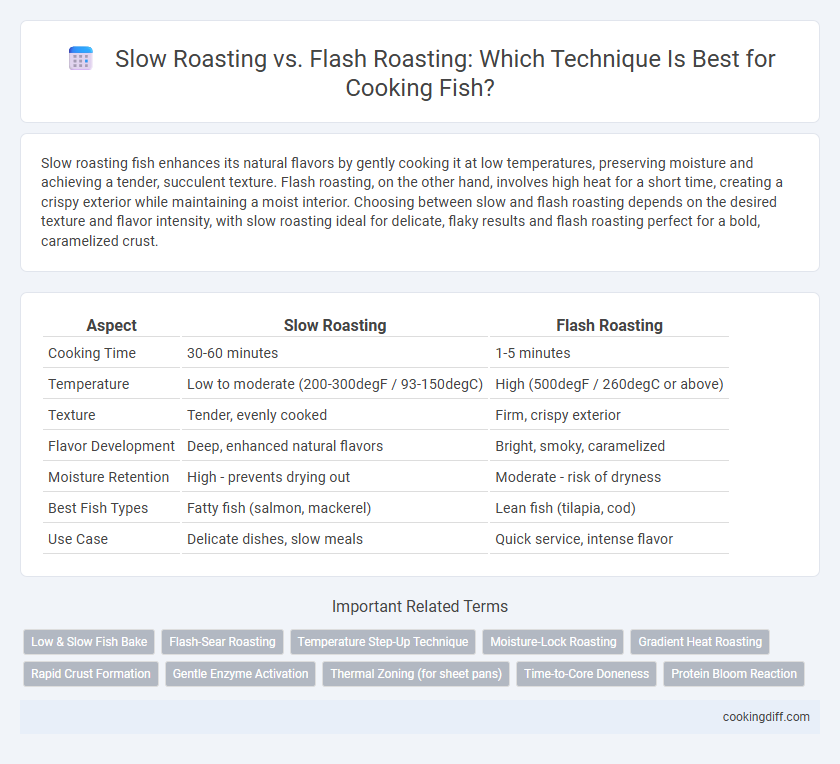 Slow Roasting vs. Flash Roasting: Which Technique Is Best for Cooking Fish?

Slow roasting fish enhances its natural flavors by gently cooking it at low temperatures, preserving moisture and achieving a tender, succulent texture. Flash roasting, on the other hand, involves high heat for a short time, creating a crispy exterior while maintaining a moist interior. Choosing between slow and flash roasting depends on the desired texture and flavor intensity, with slow roasting ideal for delicate, flaky results and flash roasting perfect for a bold, caramelized crust.

| Aspect | Slow Roasting | Flash Roasting |
|---|---|---|
| Cooking Time | 30-60 minutes | 1-5 minutes |
| Temperature | Low to moderate (200-300degF / 93-150degC) | High (500degF / 260degC or above) |
| Texture | Tender, evenly cooked | Firm, crispy exterior |
| Flavor Development | Deep, enhanced natural flavors | Bright, smoky, caramelized |
| Moisture Retention | High - prevents drying out | Moderate - risk of dryness |
| Best Fish Types | Fatty fish (salmon, mackerel) | Lean fish (tilapia, cod) |
| Use Case | Delicate dishes, slow meals | Quick service, intense flavor |

Important Related Terms

Low & Slow Fish Bake
Flash-Sear Roasting
Temperature Step-Up Technique
Moisture-Lock Roasting
Gradient Heat Roasting
Rapid Crust Formation
Gentle Enzyme Activation
Thermal Zoning (for sheet pans)
Time-to-Core Doneness
Protein Bloom Reaction

cookingdiff.com