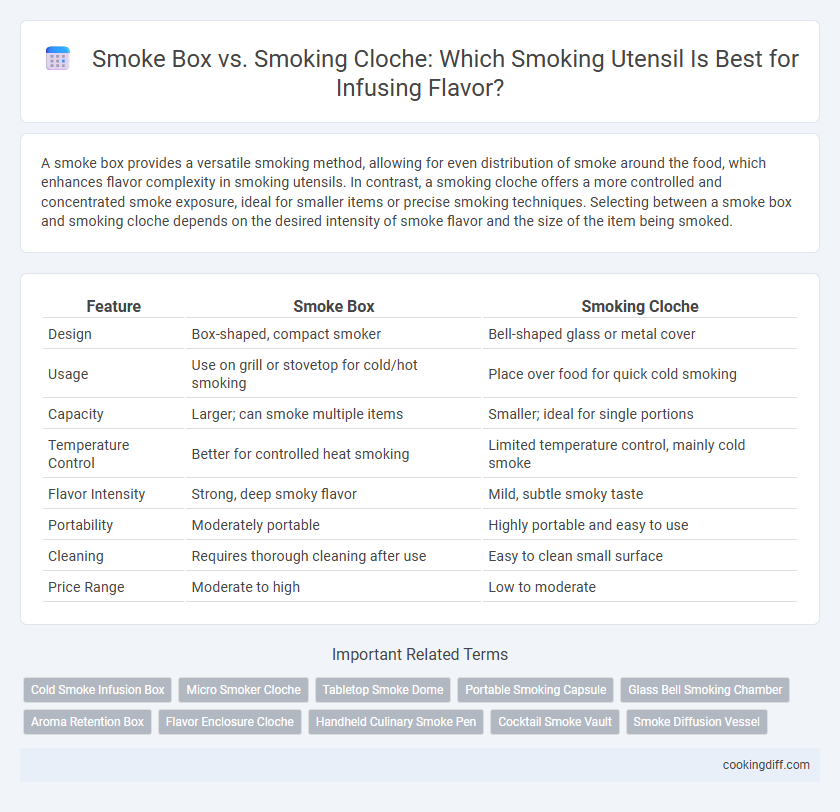 Smoke Box vs. Smoking Cloche: Which Smoking Utensil Is Best for Infusing Flavor?

A smoke box provides a versatile smoking method, allowing for even distribution of smoke around the food, which enhances flavor complexity in smoking utensils. In contrast, a smoking cloche offers a more controlled and concentrated smoke exposure, ideal for smaller items or precise smoking techniques. Selecting between a smoke box and smoking cloche depends on the desired intensity of smoke flavor and the size of the item being smoked.

| Feature | Smoke Box | Smoking Cloche |
|---|---|---|
| Design | Box-shaped, compact smoker | Bell-shaped glass or metal cover |
| Usage | Use on grill or stovetop for cold/hot smoking | Place over food for quick cold smoking |
| Capacity | Larger; can smoke multiple items | Smaller; ideal for single portions |
| Temperature Control | Better for controlled heat smoking | Limited temperature control, mainly cold smoke |
| Flavor Intensity | Strong, deep smoky flavor | Mild, subtle smoky taste |
| Portability | Moderately portable | Highly portable and easy to use |
| Cleaning | Requires thorough cleaning after use | Easy to clean small surface |
| Price Range | Moderate to high | Low to moderate |

Important Related Terms

Cold Smoke Infusion Box
Micro Smoker Cloche
Tabletop Smoke Dome
Portable Smoking Capsule
Glass Bell Smoking Chamber
Aroma Retention Box
Flavor Enclosure Cloche
Handheld Culinary Smoke Pen
Cocktail Smoke Vault
Smoke Diffusion Vessel

cookingdiff.com