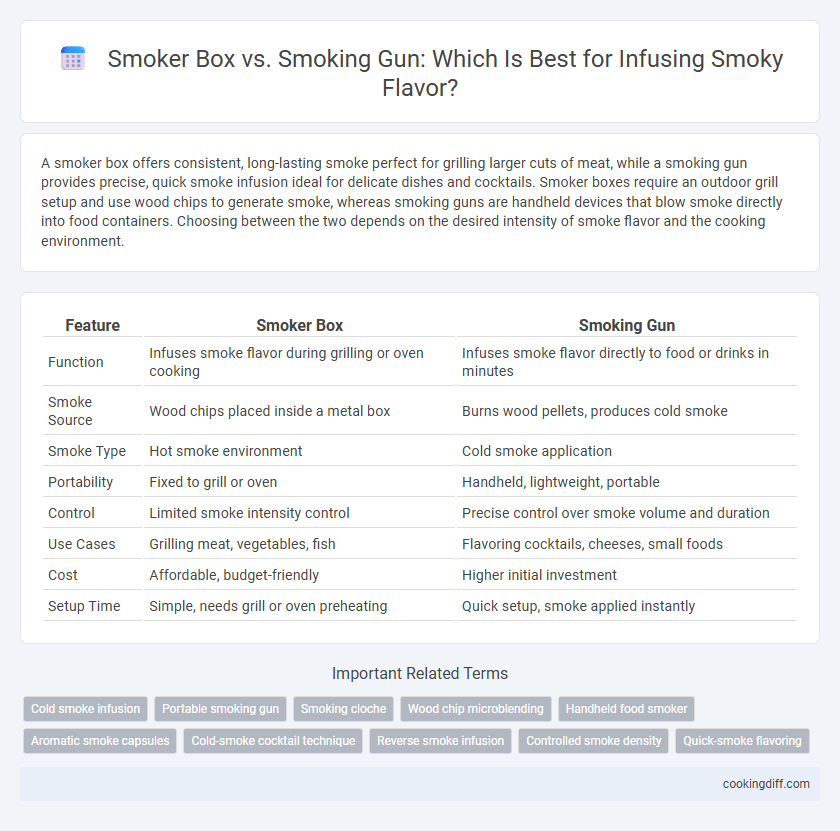 Smoker Box vs. Smoking Gun: Which Is Best for Infusing Smoky Flavor?

A smoker box offers consistent, long-lasting smoke perfect for grilling larger cuts of meat, while a smoking gun provides precise, quick smoke infusion ideal for delicate dishes and cocktails. Smoker boxes require an outdoor grill setup and use wood chips to generate smoke, whereas smoking guns are handheld devices that blow smoke directly into food containers. Choosing between the two depends on the desired intensity of smoke flavor and the cooking environment.

| Feature | Smoker Box | Smoking Gun |
|---|---|---|
| Function | Infuses smoke flavor during grilling or oven cooking | Infuses smoke flavor directly to food or drinks in minutes |
| Smoke Source | Wood chips placed inside a metal box | Burns wood pellets, produces cold smoke |
| Smoke Type | Hot smoke environment | Cold smoke application |
| Portability | Fixed to grill or oven | Handheld, lightweight, portable |
| Control | Limited smoke intensity control | Precise control over smoke volume and duration |
| Use Cases | Grilling meat, vegetables, fish | Flavoring cocktails, cheeses, small foods |
| Cost | Affordable, budget-friendly | Higher initial investment |
| Setup Time | Simple, needs grill or oven preheating | Quick setup, smoke applied instantly |

Important Related Terms

Cold smoke infusion
Portable smoking gun
Smoking cloche
Wood chip microblending
Handheld food smoker
Aromatic smoke capsules
Cold-smoke cocktail technique
Reverse smoke infusion
Controlled smoke density
Quick-smoke flavoring

cookingdiff.com