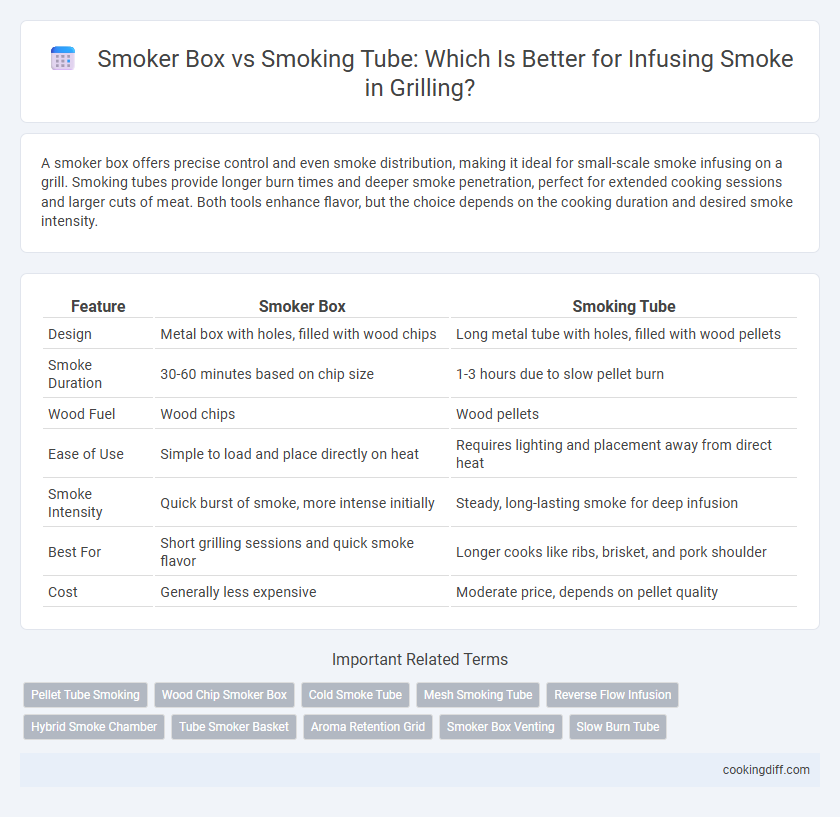 Smoker Box vs Smoking Tube: Which Is Better for Infusing Smoke in Grilling?

A smoker box offers precise control and even smoke distribution, making it ideal for small-scale smoke infusing on a grill. Smoking tubes provide longer burn times and deeper smoke penetration, perfect for extended cooking sessions and larger cuts of meat. Both tools enhance flavor, but the choice depends on the cooking duration and desired smoke intensity.

| Feature | Smoker Box | Smoking Tube |
|---|---|---|
| Design | Metal box with holes, filled with wood chips | Long metal tube with holes, filled with wood pellets |
| Smoke Duration | 30-60 minutes based on chip size | 1-3 hours due to slow pellet burn |
| Wood Fuel | Wood chips | Wood pellets |
| Ease of Use | Simple to load and place directly on heat | Requires lighting and placement away from direct heat |
| Smoke Intensity | Quick burst of smoke, more intense initially | Steady, long-lasting smoke for deep infusion |
| Best For | Short grilling sessions and quick smoke flavor | Longer cooks like ribs, brisket, and pork shoulder |
| Cost | Generally less expensive | Moderate price, depends on pellet quality |

Important Related Terms

Pellet Tube Smoking
Wood Chip Smoker Box
Cold Smoke Tube
Mesh Smoking Tube
Reverse Flow Infusion
Hybrid Smoke Chamber
Tube Smoker Basket
Aroma Retention Grid
Smoker Box Venting
Slow Burn Tube

cookingdiff.com