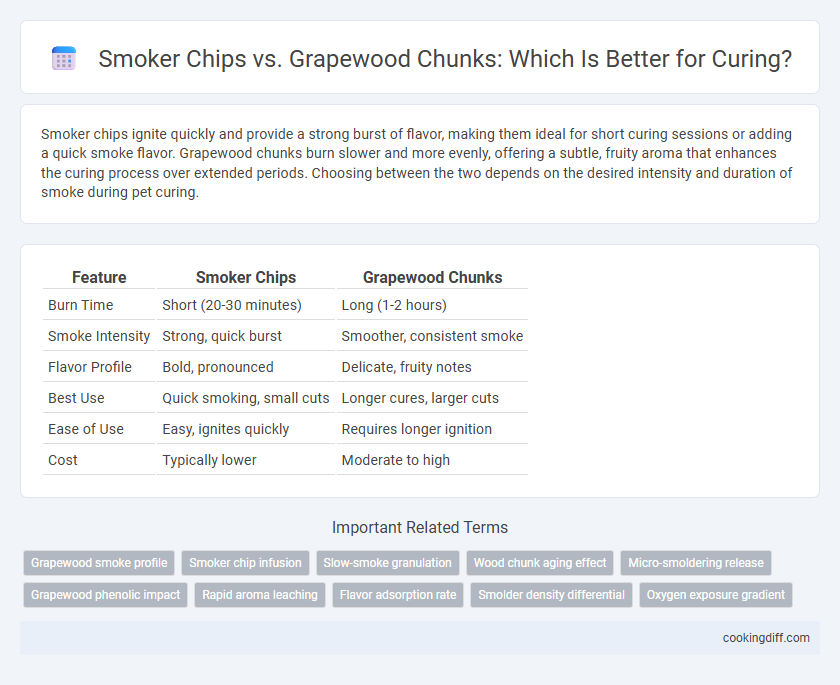 Smoker Chips vs. Grapewood Chunks: Which Is Better for Curing?

Smoker chips ignite quickly and provide a strong burst of flavor, making them ideal for short curing sessions or adding a quick smoke flavor. Grapewood chunks burn slower and more evenly, offering a subtle, fruity aroma that enhances the curing process over extended periods. Choosing between the two depends on the desired intensity and duration of smoke during pet curing.

| Feature | Smoker Chips | Grapewood Chunks |
|---|---|---|
| Burn Time | Short (20-30 minutes) | Long (1-2 hours) |
| Smoke Intensity | Strong, quick burst | Smoother, consistent smoke |
| Flavor Profile | Bold, pronounced | Delicate, fruity notes |
| Best Use | Quick smoking, small cuts | Longer cures, larger cuts |
| Ease of Use | Easy, ignites quickly | Requires longer ignition |
| Cost | Typically lower | Moderate to high |

Important Related Terms

Grapewood smoke profile
Smoker chip infusion
Slow-smoke granulation
Wood chunk aging effect
Micro-smoldering release
Grapewood phenolic impact
Rapid aroma leaching
Flavor adsorption rate
Smolder density differential
Oxygen exposure gradient

cookingdiff.com