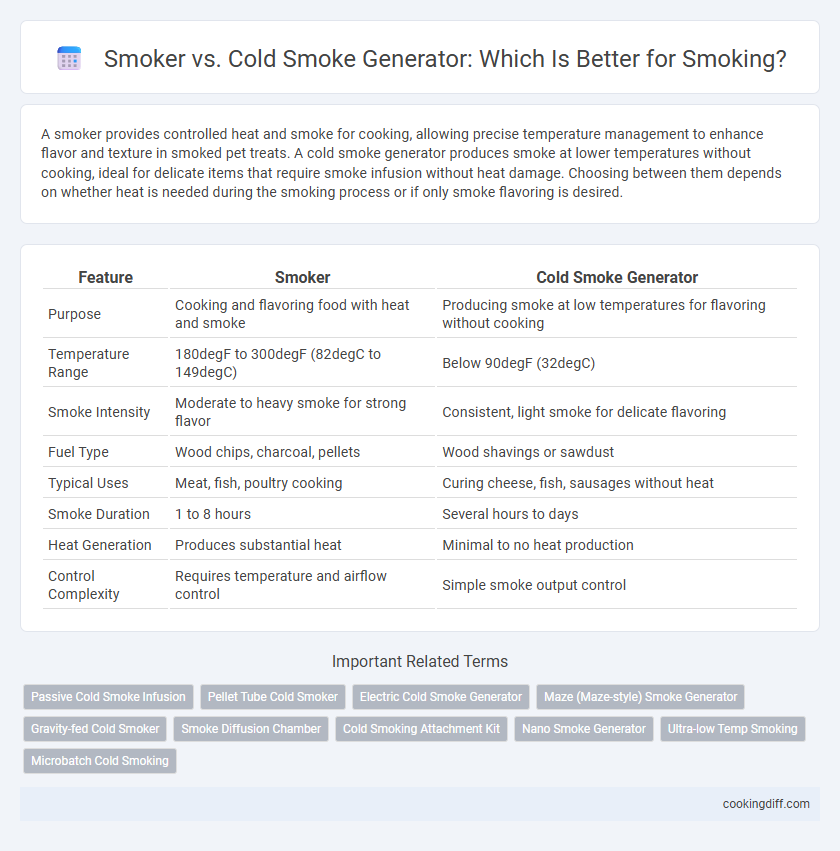 Smoker vs. Cold Smoke Generator: Which Is Better for Smoking?

A smoker provides controlled heat and smoke for cooking, allowing precise temperature management to enhance flavor and texture in smoked pet treats. A cold smoke generator produces smoke at lower temperatures without cooking, ideal for delicate items that require smoke infusion without heat damage. Choosing between them depends on whether heat is needed during the smoking process or if only smoke flavoring is desired.

| Feature | Smoker | Cold Smoke Generator |
|---|---|---|
| Purpose | Cooking and flavoring food with heat and smoke | Producing smoke at low temperatures for flavoring without cooking |
| Temperature Range | 180degF to 300degF (82degC to 149degC) | Below 90degF (32degC) |
| Smoke Intensity | Moderate to heavy smoke for strong flavor | Consistent, light smoke for delicate flavoring |
| Fuel Type | Wood chips, charcoal, pellets | Wood shavings or sawdust |
| Typical Uses | Meat, fish, poultry cooking | Curing cheese, fish, sausages without heat |
| Smoke Duration | 1 to 8 hours | Several hours to days |
| Heat Generation | Produces substantial heat | Minimal to no heat production |
| Control Complexity | Requires temperature and airflow control | Simple smoke output control |

Important Related Terms

Passive Cold Smoke Infusion
Pellet Tube Cold Smoker
Electric Cold Smoke Generator
Maze (Maze-style) Smoke Generator
Gravity-fed Cold Smoker
Smoke Diffusion Chamber
Cold Smoking Attachment Kit
Nano Smoke Generator
Ultra-low Temp Smoking
Microbatch Cold Smoking

cookingdiff.com