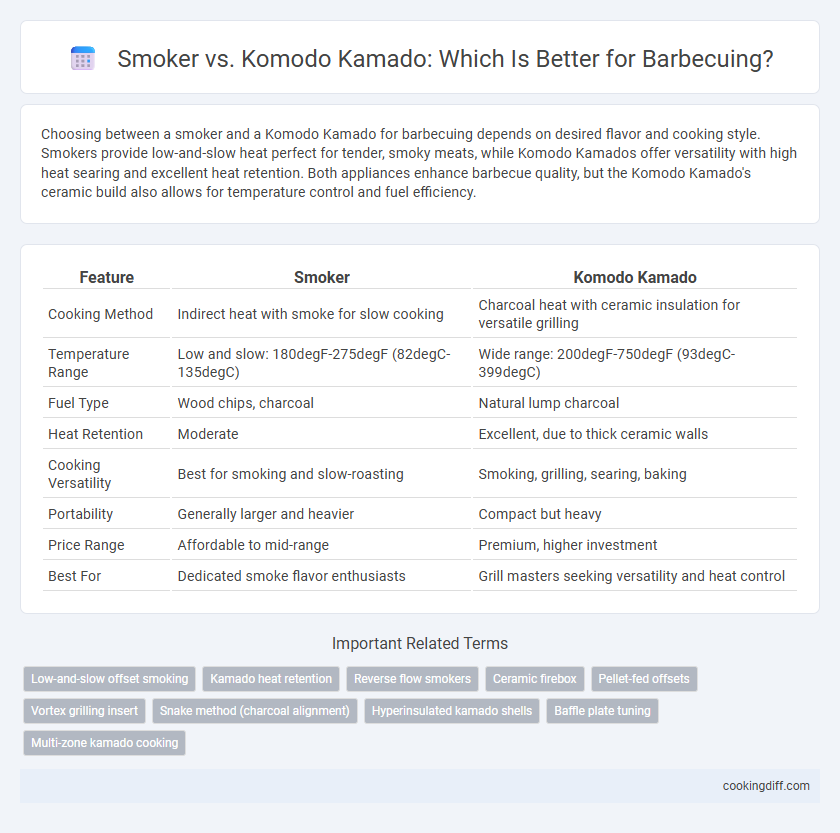 Smoker vs. Komodo Kamado: Which Is Better for Barbecuing?

Choosing between a smoker and a Komodo Kamado for barbecuing depends on desired flavor and cooking style. Smokers provide low-and-slow heat perfect for tender, smoky meats, while Komodo Kamados offer versatility with high heat searing and excellent heat retention. Both appliances enhance barbecue quality, but the Komodo Kamado's ceramic build also allows for temperature control and fuel efficiency.

| Feature | Smoker | Komodo Kamado |
|---|---|---|
| Cooking Method | Indirect heat with smoke for slow cooking | Charcoal heat with ceramic insulation for versatile grilling |
| Temperature Range | Low and slow: 180degF-275degF (82degC-135degC) | Wide range: 200degF-750degF (93degC-399degC) |
| Fuel Type | Wood chips, charcoal | Natural lump charcoal |
| Heat Retention | Moderate | Excellent, due to thick ceramic walls |
| Cooking Versatility | Best for smoking and slow-roasting | Smoking, grilling, searing, baking |
| Portability | Generally larger and heavier | Compact but heavy |
| Price Range | Affordable to mid-range | Premium, higher investment |
| Best For | Dedicated smoke flavor enthusiasts | Grill masters seeking versatility and heat control |

Important Related Terms

Low-and-slow offset smoking
Kamado heat retention
Reverse flow smokers
Ceramic firebox
Pellet-fed offsets
Vortex grilling insert
Snake method (charcoal alignment)
Hyperinsulated kamado shells
Baffle plate tuning
Multi-zone kamado cooking

cookingdiff.com