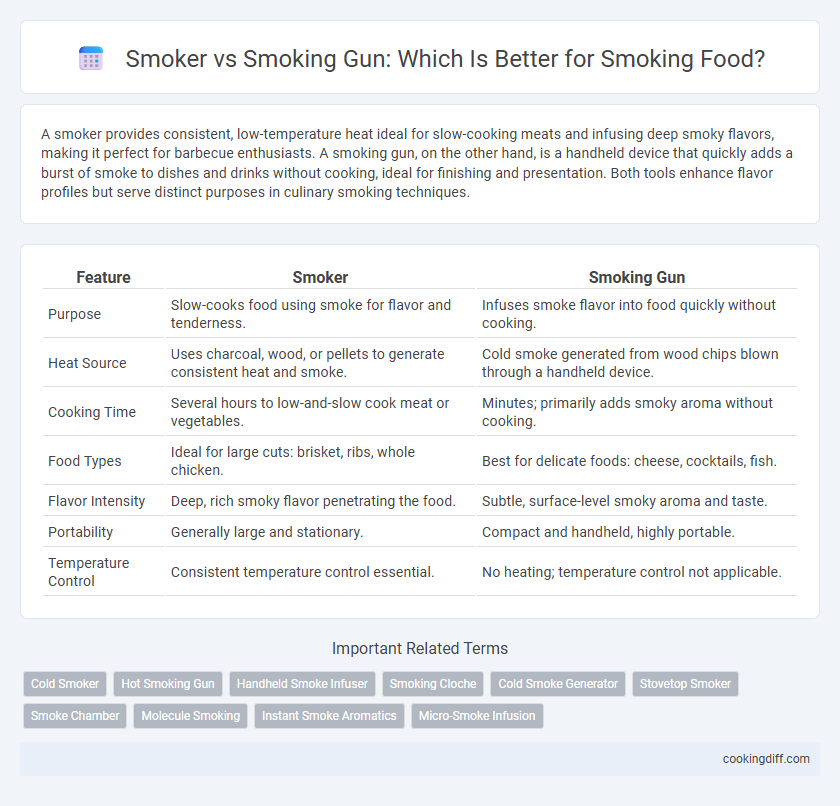 Smoker vs Smoking Gun: Which Is Better for Smoking Food?

A smoker provides consistent, low-temperature heat ideal for slow-cooking meats and infusing deep smoky flavors, making it perfect for barbecue enthusiasts. A smoking gun, on the other hand, is a handheld device that quickly adds a burst of smoke to dishes and drinks without cooking, ideal for finishing and presentation. Both tools enhance flavor profiles but serve distinct purposes in culinary smoking techniques.

| Feature | Smoker | Smoking Gun |
|---|---|---|
| Purpose | Slow-cooks food using smoke for flavor and tenderness. | Infuses smoke flavor into food quickly without cooking. |
| Heat Source | Uses charcoal, wood, or pellets to generate consistent heat and smoke. | Cold smoke generated from wood chips blown through a handheld device. |
| Cooking Time | Several hours to low-and-slow cook meat or vegetables. | Minutes; primarily adds smoky aroma without cooking. |
| Food Types | Ideal for large cuts: brisket, ribs, whole chicken. | Best for delicate foods: cheese, cocktails, fish. |
| Flavor Intensity | Deep, rich smoky flavor penetrating the food. | Subtle, surface-level smoky aroma and taste. |
| Portability | Generally large and stationary. | Compact and handheld, highly portable. |
| Temperature Control | Consistent temperature control essential. | No heating; temperature control not applicable. |

Important Related Terms

Cold Smoker Hot Smoking Gun Handheld Smoke Infuser Smoking Cloche Cold Smoke Generator Stovetop Smoker Smoke Chamber Molecule Smoking Instant Smoke Aromatics Micro-Smoke Infusion

cookingdiff.com