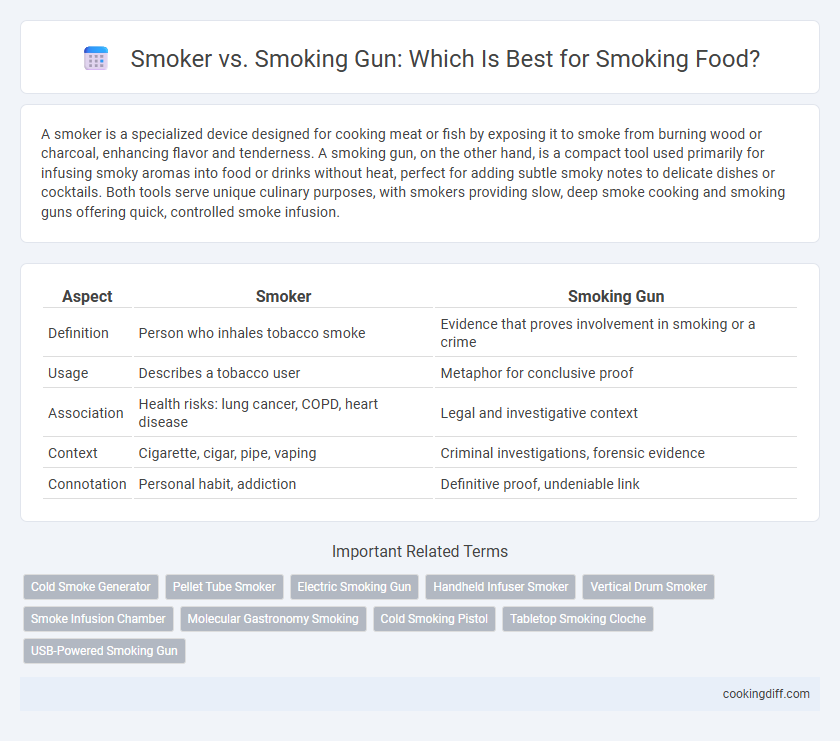 Smoker vs. Smoking Gun: Which Is Best for Smoking Food?

A smoker is a specialized device designed for cooking meat or fish by exposing it to smoke from burning wood or charcoal, enhancing flavor and tenderness. A smoking gun, on the other hand, is a compact tool used primarily for infusing smoky aromas into food or drinks without heat, perfect for adding subtle smoky notes to delicate dishes or cocktails. Both tools serve unique culinary purposes, with smokers providing slow, deep smoke cooking and smoking guns offering quick, controlled smoke infusion.

| Aspect | Smoker | Smoking Gun |
|---|---|---|
| Definition | Person who inhales tobacco smoke | Evidence that proves involvement in smoking or a crime |
| Usage | Describes a tobacco user | Metaphor for conclusive proof |
| Association | Health risks: lung cancer, COPD, heart disease | Legal and investigative context |
| Context | Cigarette, cigar, pipe, vaping | Criminal investigations, forensic evidence |
| Connotation | Personal habit, addiction | Definitive proof, undeniable link |

Important Related Terms

Cold Smoke Generator
Pellet Tube Smoker
Electric Smoking Gun
Handheld Infuser Smoker
Vertical Drum Smoker
Smoke Infusion Chamber
Molecular Gastronomy Smoking
Cold Smoking Pistol
Tabletop Smoking Cloche
USB-Powered Smoking Gun

cookingdiff.com