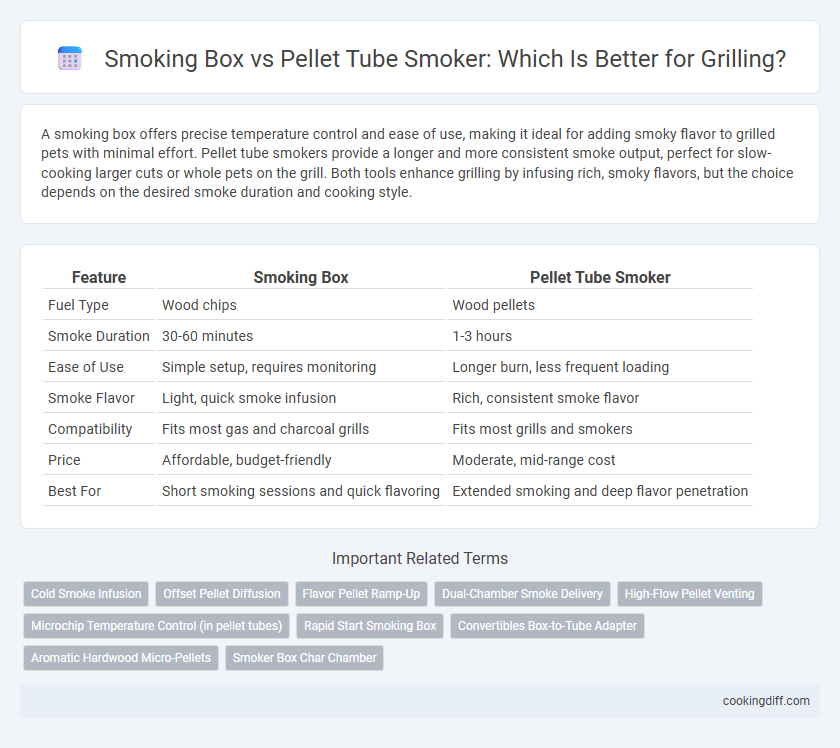 Smoking Box vs Pellet Tube Smoker: Which Is Better for Grilling?

A smoking box offers precise temperature control and ease of use, making it ideal for adding smoky flavor to grilled pets with minimal effort. Pellet tube smokers provide a longer and more consistent smoke output, perfect for slow-cooking larger cuts or whole pets on the grill. Both tools enhance grilling by infusing rich, smoky flavors, but the choice depends on the desired smoke duration and cooking style.

| Feature | Smoking Box | Pellet Tube Smoker |
|---|---|---|
| Fuel Type | Wood chips | Wood pellets |
| Smoke Duration | 30-60 minutes | 1-3 hours |
| Ease of Use | Simple setup, requires monitoring | Longer burn, less frequent loading |
| Smoke Flavor | Light, quick smoke infusion | Rich, consistent smoke flavor |
| Compatibility | Fits most gas and charcoal grills | Fits most grills and smokers |
| Price | Affordable, budget-friendly | Moderate, mid-range cost |
| Best For | Short smoking sessions and quick flavoring | Extended smoking and deep flavor penetration |

Important Related Terms

Cold Smoke Infusion
Offset Pellet Diffusion
Flavor Pellet Ramp-Up
Dual-Chamber Smoke Delivery
High-Flow Pellet Venting
Microchip Temperature Control (in pellet tubes)
Rapid Start Smoking Box
Convertibles Box-to-Tube Adapter
Aromatic Hardwood Micro-Pellets
Smoker Box Char Chamber

cookingdiff.com