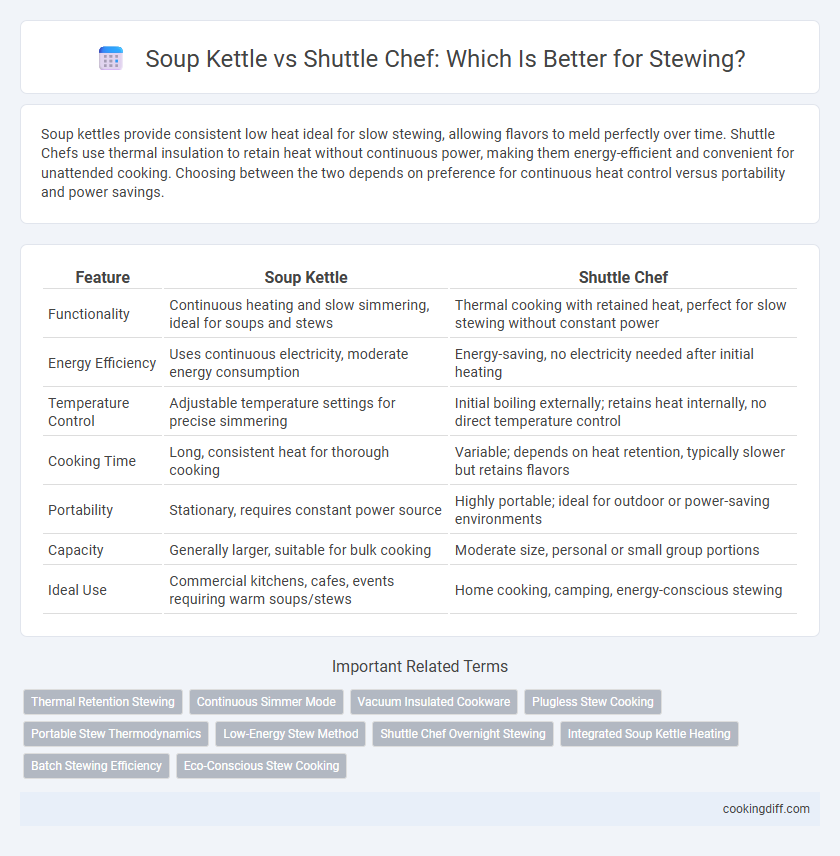 Soup Kettle vs Shuttle Chef: Which Is Better for Stewing?

Soup kettles provide consistent low heat ideal for slow stewing, allowing flavors to meld perfectly over time. Shuttle Chefs use thermal insulation to retain heat without continuous power, making them energy-efficient and convenient for unattended cooking. Choosing between the two depends on preference for continuous heat control versus portability and power savings.

| Feature | Soup Kettle | Shuttle Chef |
|---|---|---|
| Functionality | Continuous heating and slow simmering, ideal for soups and stews | Thermal cooking with retained heat, perfect for slow stewing without constant power |
| Energy Efficiency | Uses continuous electricity, moderate energy consumption | Energy-saving, no electricity needed after initial heating |
| Temperature Control | Adjustable temperature settings for precise simmering | Initial boiling externally; retains heat internally, no direct temperature control |
| Cooking Time | Long, consistent heat for thorough cooking | Variable; depends on heat retention, typically slower but retains flavors |
| Portability | Stationary, requires constant power source | Highly portable; ideal for outdoor or power-saving environments |
| Capacity | Generally larger, suitable for bulk cooking | Moderate size, personal or small group portions |
| Ideal Use | Commercial kitchens, cafes, events requiring warm soups/stews | Home cooking, camping, energy-conscious stewing |

Important Related Terms

Thermal Retention Stewing
Continuous Simmer Mode
Vacuum Insulated Cookware
Plugless Stew Cooking
Portable Stew Thermodynamics
Low-Energy Stew Method
Shuttle Chef Overnight Stewing
Integrated Soup Kettle Heating
Batch Stewing Efficiency
Eco-Conscious Stew Cooking

cookingdiff.com