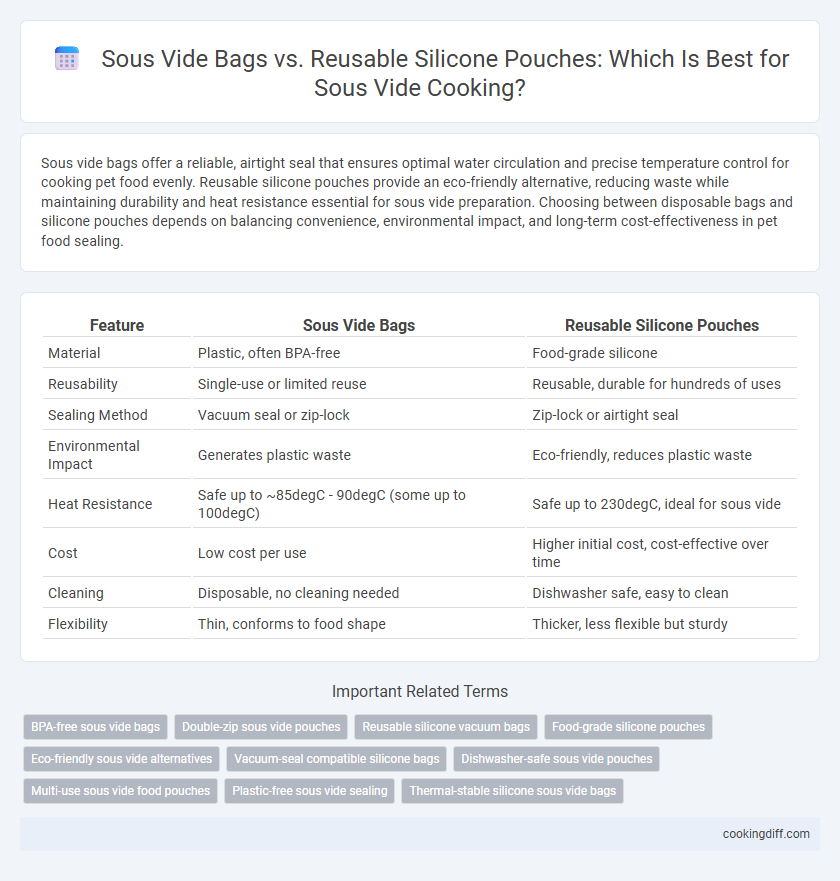 Sous Vide Bags vs. Reusable Silicone Pouches: Which Is Best for Sous Vide Cooking?

Sous vide bags offer a reliable, airtight seal that ensures optimal water circulation and precise temperature control for cooking pet food evenly. Reusable silicone pouches provide an eco-friendly alternative, reducing waste while maintaining durability and heat resistance essential for sous vide preparation. Choosing between disposable bags and silicone pouches depends on balancing convenience, environmental impact, and long-term cost-effectiveness in pet food sealing.

| Feature | Sous Vide Bags | Reusable Silicone Pouches |
|---|---|---|
| Material | Plastic, often BPA-free | Food-grade silicone |
| Reusability | Single-use or limited reuse | Reusable, durable for hundreds of uses |
| Sealing Method | Vacuum seal or zip-lock | Zip-lock or airtight seal |
| Environmental Impact | Generates plastic waste | Eco-friendly, reduces plastic waste |
| Heat Resistance | Safe up to ~85degC - 90degC (some up to 100degC) | Safe up to 230degC, ideal for sous vide |
| Cost | Low cost per use | Higher initial cost, cost-effective over time |
| Cleaning | Disposable, no cleaning needed | Dishwasher safe, easy to clean |
| Flexibility | Thin, conforms to food shape | Thicker, less flexible but sturdy |

Important Related Terms

BPA-free sous vide bags
Double-zip sous vide pouches
Reusable silicone vacuum bags
Food-grade silicone pouches
Eco-friendly sous vide alternatives
Vacuum-seal compatible silicone bags
Dishwasher-safe sous vide pouches
Multi-use sous vide food pouches
Plastic-free sous vide sealing
Thermal-stable silicone sous vide bags

cookingdiff.com