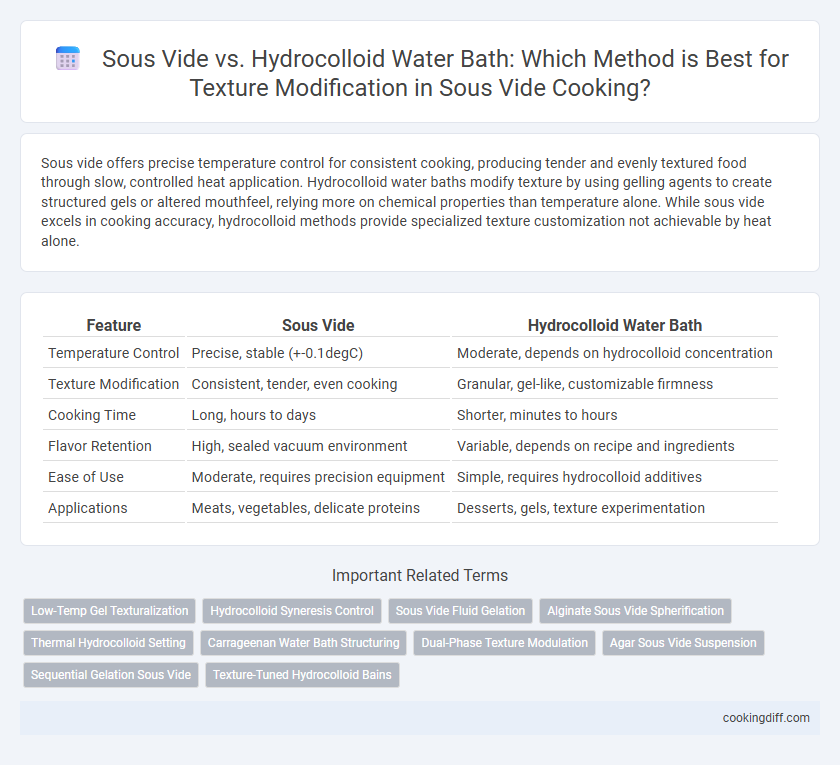 Sous Vide vs. Hydrocolloid Water Bath: Which Method is Best for Texture Modification in Sous Vide Cooking?

Sous vide offers precise temperature control for consistent cooking, producing tender and evenly textured food through slow, controlled heat application. Hydrocolloid water baths modify texture by using gelling agents to create structured gels or altered mouthfeel, relying more on chemical properties than temperature alone. While sous vide excels in cooking accuracy, hydrocolloid methods provide specialized texture customization not achievable by heat alone.

| Feature | Sous Vide | Hydrocolloid Water Bath |
|---|---|---|
| Temperature Control | Precise, stable (+-0.1degC) | Moderate, depends on hydrocolloid concentration |
| Texture Modification | Consistent, tender, even cooking | Granular, gel-like, customizable firmness |
| Cooking Time | Long, hours to days | Shorter, minutes to hours |
| Flavor Retention | High, sealed vacuum environment | Variable, depends on recipe and ingredients |
| Ease of Use | Moderate, requires precision equipment | Simple, requires hydrocolloid additives |
| Applications | Meats, vegetables, delicate proteins | Desserts, gels, texture experimentation |

Important Related Terms

Low-Temp Gel Texturalization
Hydrocolloid Syneresis Control
Sous Vide Fluid Gelation
Alginate Sous Vide Spherification
Thermal Hydrocolloid Setting
Carrageenan Water Bath Structuring
Dual-Phase Texture Modulation
Agar Sous Vide Suspension
Sequential Gelation Sous Vide
Texture-Tuned Hydrocolloid Bains

cookingdiff.com