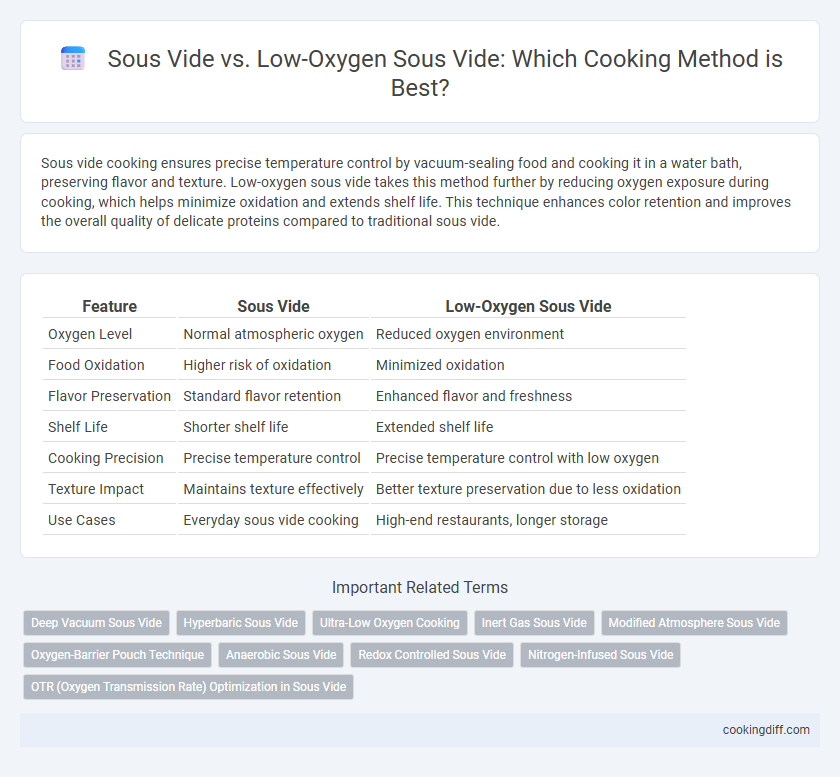 Sous Vide vs. Low-Oxygen Sous Vide: Which Cooking Method is Best?

Sous vide cooking ensures precise temperature control by vacuum-sealing food and cooking it in a water bath, preserving flavor and texture. Low-oxygen sous vide takes this method further by reducing oxygen exposure during cooking, which helps minimize oxidation and extends shelf life. This technique enhances color retention and improves the overall quality of delicate proteins compared to traditional sous vide.

| Feature | Sous Vide | Low-Oxygen Sous Vide |
|---|---|---|
| Oxygen Level | Normal atmospheric oxygen | Reduced oxygen environment |
| Food Oxidation | Higher risk of oxidation | Minimized oxidation |
| Flavor Preservation | Standard flavor retention | Enhanced flavor and freshness |
| Shelf Life | Shorter shelf life | Extended shelf life |
| Cooking Precision | Precise temperature control | Precise temperature control with low oxygen |
| Texture Impact | Maintains texture effectively | Better texture preservation due to less oxidation |
| Use Cases | Everyday sous vide cooking | High-end restaurants, longer storage |

Important Related Terms

Deep Vacuum Sous Vide
Hyperbaric Sous Vide
Ultra-Low Oxygen Cooking
Inert Gas Sous Vide
Modified Atmosphere Sous Vide
Oxygen-Barrier Pouch Technique
Anaerobic Sous Vide
Redox Controlled Sous Vide
Nitrogen-Infused Sous Vide
OTR (Oxygen Transmission Rate) Optimization in Sous Vide

cookingdiff.com