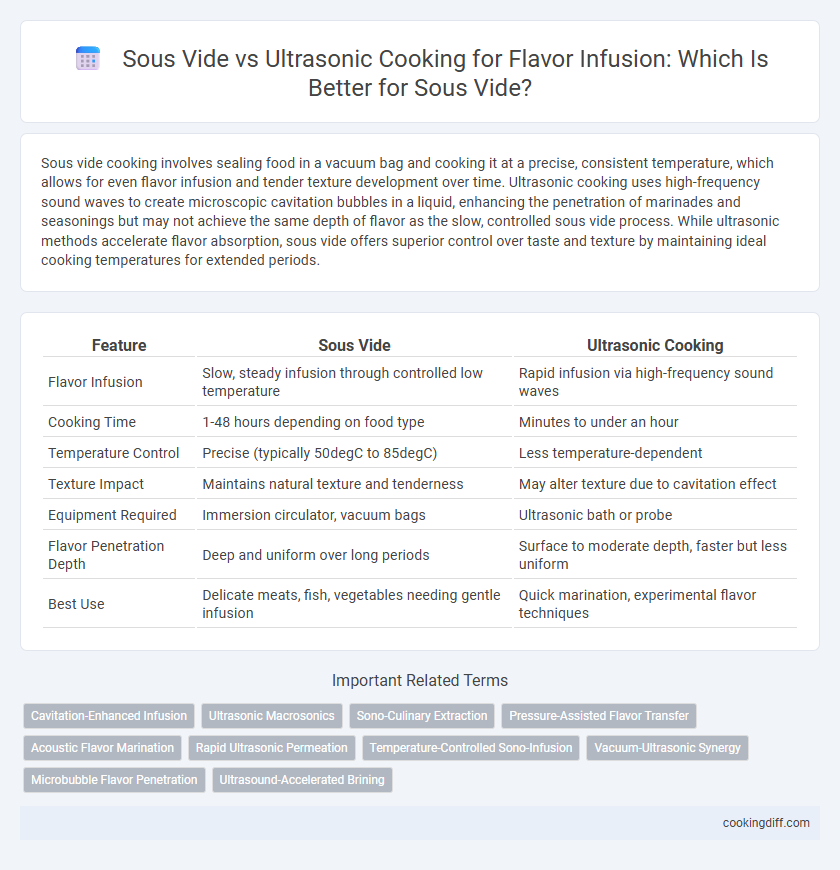 Sous Vide vs Ultrasonic Cooking for Flavor Infusion: Which Is Better for Sous Vide?

Sous vide cooking involves sealing food in a vacuum bag and cooking it at a precise, consistent temperature, which allows for even flavor infusion and tender texture development over time. Ultrasonic cooking uses high-frequency sound waves to create microscopic cavitation bubbles in a liquid, enhancing the penetration of marinades and seasonings but may not achieve the same depth of flavor as the slow, controlled sous vide process. While ultrasonic methods accelerate flavor absorption, sous vide offers superior control over taste and texture by maintaining ideal cooking temperatures for extended periods.

| Feature | Sous Vide | Ultrasonic Cooking |
|---|---|---|
| Flavor Infusion | Slow, steady infusion through controlled low temperature | Rapid infusion via high-frequency sound waves |
| Cooking Time | 1-48 hours depending on food type | Minutes to under an hour |
| Temperature Control | Precise (typically 50degC to 85degC) | Less temperature-dependent |
| Texture Impact | Maintains natural texture and tenderness | May alter texture due to cavitation effect |
| Equipment Required | Immersion circulator, vacuum bags | Ultrasonic bath or probe |
| Flavor Penetration Depth | Deep and uniform over long periods | Surface to moderate depth, faster but less uniform |
| Best Use | Delicate meats, fish, vegetables needing gentle infusion | Quick marination, experimental flavor techniques |

Important Related Terms

Cavitation-Enhanced Infusion
Ultrasonic Macrosonics
Sono-Culinary Extraction
Pressure-Assisted Flavor Transfer
Acoustic Flavor Marination
Rapid Ultrasonic Permeation
Temperature-Controlled Sono-Infusion
Vacuum-Ultrasonic Synergy
Microbubble Flavor Penetration
Ultrasound-Accelerated Brining

cookingdiff.com