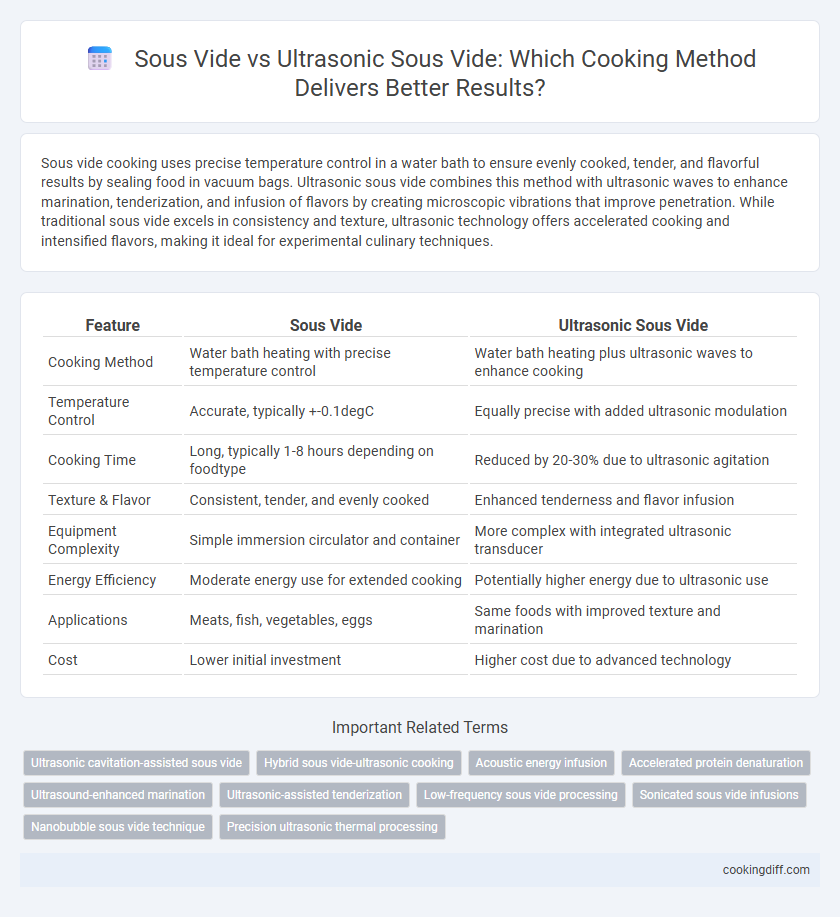 Sous Vide vs Ultrasonic Sous Vide: Which Cooking Method Delivers Better Results?

Sous vide cooking uses precise temperature control in a water bath to ensure evenly cooked, tender, and flavorful results by sealing food in vacuum bags. Ultrasonic sous vide combines this method with ultrasonic waves to enhance marination, tenderization, and infusion of flavors by creating microscopic vibrations that improve penetration. While traditional sous vide excels in consistency and texture, ultrasonic technology offers accelerated cooking and intensified flavors, making it ideal for experimental culinary techniques.

| Feature | Sous Vide | Ultrasonic Sous Vide |
|---|---|---|
| Cooking Method | Water bath heating with precise temperature control | Water bath heating plus ultrasonic waves to enhance cooking |
| Temperature Control | Accurate, typically +-0.1degC | Equally precise with added ultrasonic modulation |
| Cooking Time | Long, typically 1-8 hours depending on foodtype | Reduced by 20-30% due to ultrasonic agitation |
| Texture & Flavor | Consistent, tender, and evenly cooked | Enhanced tenderness and flavor infusion |
| Equipment Complexity | Simple immersion circulator and container | More complex with integrated ultrasonic transducer |
| Energy Efficiency | Moderate energy use for extended cooking | Potentially higher energy due to ultrasonic use |
| Applications | Meats, fish, vegetables, eggs | Same foods with improved texture and marination |
| Cost | Lower initial investment | Higher cost due to advanced technology |

Important Related Terms

Ultrasonic cavitation-assisted sous vide
Hybrid sous vide-ultrasonic cooking
Acoustic energy infusion
Accelerated protein denaturation
Ultrasound-enhanced marination
Ultrasonic-assisted tenderization
Low-frequency sous vide processing
Sonicated sous vide infusions
Nanobubble sous vide technique
Precision ultrasonic thermal processing

cookingdiff.com