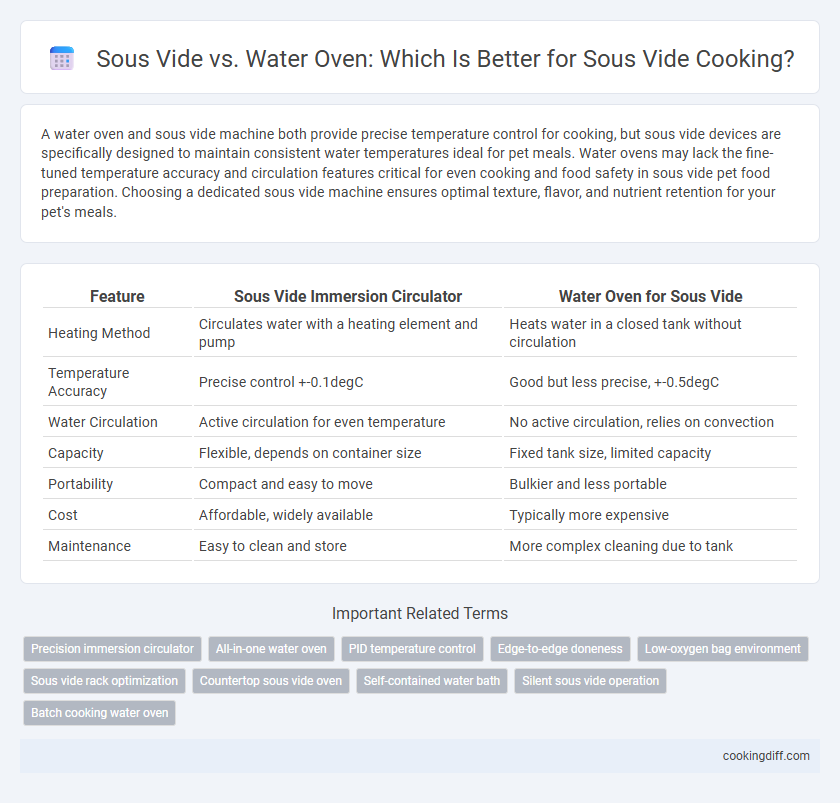 Sous Vide vs. Water Oven: Which Is Better for Sous Vide Cooking?

A water oven and sous vide machine both provide precise temperature control for cooking, but sous vide devices are specifically designed to maintain consistent water temperatures ideal for pet meals. Water ovens may lack the fine-tuned temperature accuracy and circulation features critical for even cooking and food safety in sous vide pet food preparation. Choosing a dedicated sous vide machine ensures optimal texture, flavor, and nutrient retention for your pet's meals.

| Feature | Sous Vide Immersion Circulator | Water Oven for Sous Vide |
|---|---|---|
| Heating Method | Circulates water with a heating element and pump | Heats water in a closed tank without circulation |
| Temperature Accuracy | Precise control +-0.1degC | Good but less precise, +-0.5degC |
| Water Circulation | Active circulation for even temperature | No active circulation, relies on convection |
| Capacity | Flexible, depends on container size | Fixed tank size, limited capacity |
| Portability | Compact and easy to move | Bulkier and less portable |
| Cost | Affordable, widely available | Typically more expensive |
| Maintenance | Easy to clean and store | More complex cleaning due to tank |

Important Related Terms

Precision immersion circulator
All-in-one water oven
PID temperature control
Edge-to-edge doneness
Low-oxygen bag environment
Sous vide rack optimization
Countertop sous vide oven
Self-contained water bath
Silent sous vide operation
Batch cooking water oven

cookingdiff.com