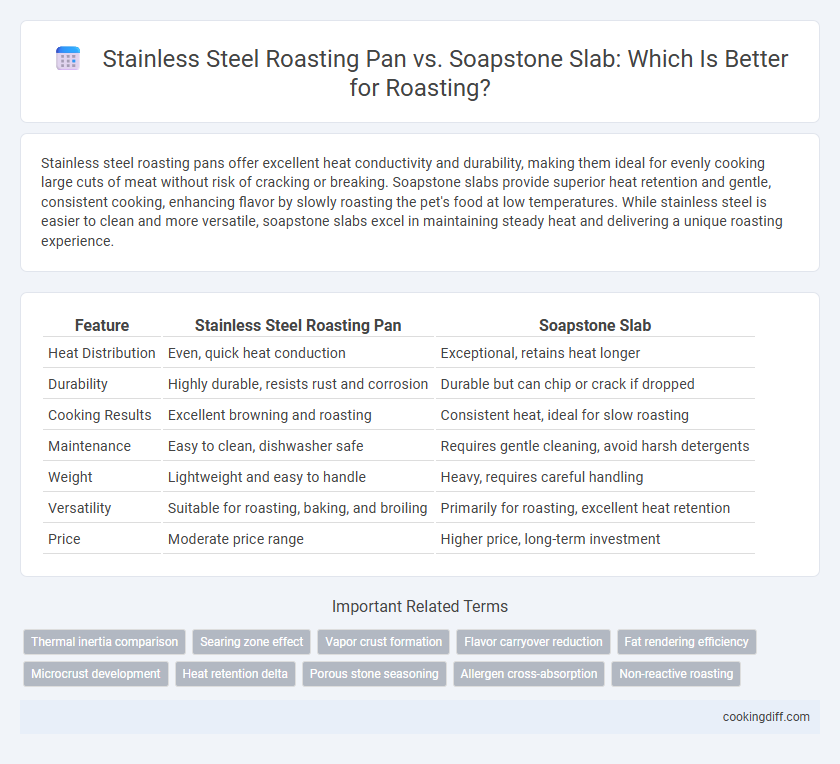 Stainless Steel Roasting Pan vs. Soapstone Slab: Which Is Better for Roasting?

Stainless steel roasting pans offer excellent heat conductivity and durability, making them ideal for evenly cooking large cuts of meat without risk of cracking or breaking. Soapstone slabs provide superior heat retention and gentle, consistent cooking, enhancing flavor by slowly roasting the pet's food at low temperatures. While stainless steel is easier to clean and more versatile, soapstone slabs excel in maintaining steady heat and delivering a unique roasting experience.

| Feature | Stainless Steel Roasting Pan | Soapstone Slab |
|---|---|---|
| Heat Distribution | Even, quick heat conduction | Exceptional, retains heat longer |
| Durability | Highly durable, resists rust and corrosion | Durable but can chip or crack if dropped |
| Cooking Results | Excellent browning and roasting | Consistent heat, ideal for slow roasting |
| Maintenance | Easy to clean, dishwasher safe | Requires gentle cleaning, avoid harsh detergents |
| Weight | Lightweight and easy to handle | Heavy, requires careful handling |
| Versatility | Suitable for roasting, baking, and broiling | Primarily for roasting, excellent heat retention |
| Price | Moderate price range | Higher price, long-term investment |

Important Related Terms

Thermal inertia comparison
Searing zone effect
Vapor crust formation
Flavor carryover reduction
Fat rendering efficiency
Microcrust development
Heat retention delta
Porous stone seasoning
Allergen cross-absorption
Non-reactive roasting

cookingdiff.com