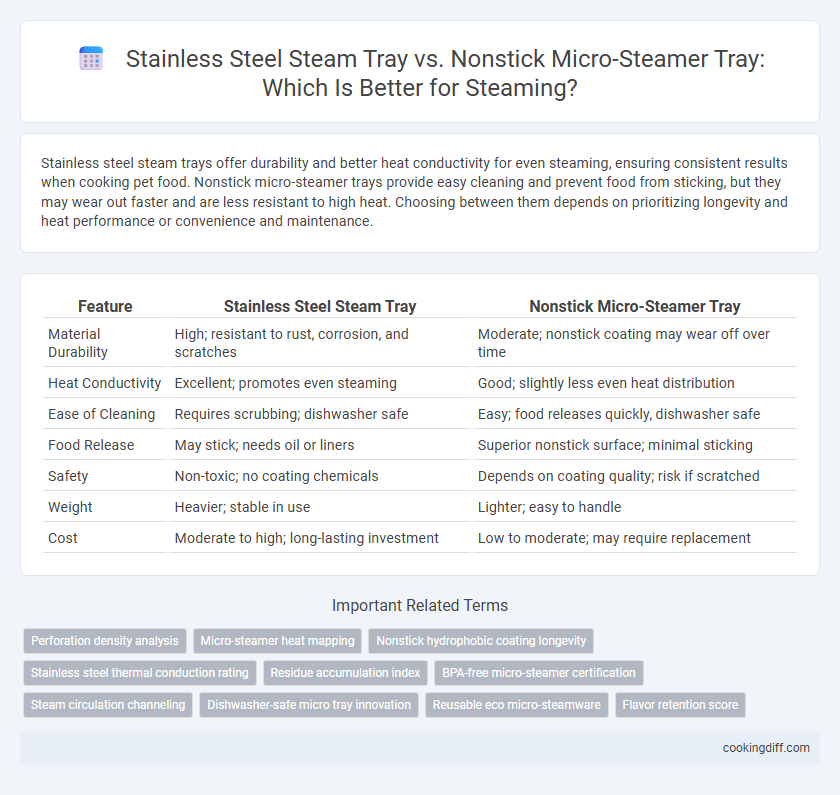 Stainless Steel Steam Tray vs. Nonstick Micro-Steamer Tray: Which Is Better for Steaming?

Stainless steel steam trays offer durability and better heat conductivity for even steaming, ensuring consistent results when cooking pet food. Nonstick micro-steamer trays provide easy cleaning and prevent food from sticking, but they may wear out faster and are less resistant to high heat. Choosing between them depends on prioritizing longevity and heat performance or convenience and maintenance.

| Feature | Stainless Steel Steam Tray | Nonstick Micro-Steamer Tray |
|---|---|---|
| Material Durability | High; resistant to rust, corrosion, and scratches | Moderate; nonstick coating may wear off over time |
| Heat Conductivity | Excellent; promotes even steaming | Good; slightly less even heat distribution |
| Ease of Cleaning | Requires scrubbing; dishwasher safe | Easy; food releases quickly, dishwasher safe |
| Food Release | May stick; needs oil or liners | Superior nonstick surface; minimal sticking |
| Safety | Non-toxic; no coating chemicals | Depends on coating quality; risk if scratched |
| Weight | Heavier; stable in use | Lighter; easy to handle |
| Cost | Moderate to high; long-lasting investment | Low to moderate; may require replacement |

Important Related Terms

Perforation density analysis
Micro-steamer heat mapping
Nonstick hydrophobic coating longevity
Stainless steel thermal conduction rating
Residue accumulation index
BPA-free micro-steamer certification
Steam circulation channeling
Dishwasher-safe micro tray innovation
Reusable eco micro-steamware
Flavor retention score

cookingdiff.com