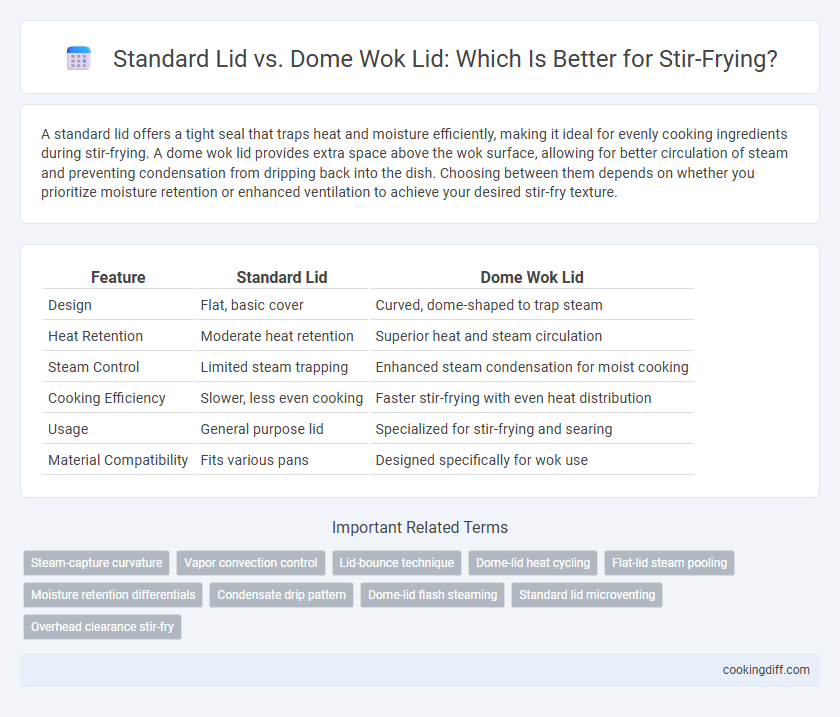 Standard Lid vs. Dome Wok Lid: Which Is Better for Stir-Frying?

A standard lid offers a tight seal that traps heat and moisture efficiently, making it ideal for evenly cooking ingredients during stir-frying. A dome wok lid provides extra space above the wok surface, allowing for better circulation of steam and preventing condensation from dripping back into the dish. Choosing between them depends on whether you prioritize moisture retention or enhanced ventilation to achieve your desired stir-fry texture.

| Feature | Standard Lid | Dome Wok Lid |
|---|---|---|
| Design | Flat, basic cover | Curved, dome-shaped to trap steam |
| Heat Retention | Moderate heat retention | Superior heat and steam circulation |
| Steam Control | Limited steam trapping | Enhanced steam condensation for moist cooking |
| Cooking Efficiency | Slower, less even cooking | Faster stir-frying with even heat distribution |
| Usage | General purpose lid | Specialized for stir-frying and searing |
| Material Compatibility | Fits various pans | Designed specifically for wok use |

Important Related Terms

Steam-capture curvature
Vapor convection control
Lid-bounce technique
Dome-lid heat cycling
Flat-lid steam pooling
Moisture retention differentials
Condensate drip pattern
Dome-lid flash steaming
Standard lid microventing
Overhead clearance stir-fry

cookingdiff.com