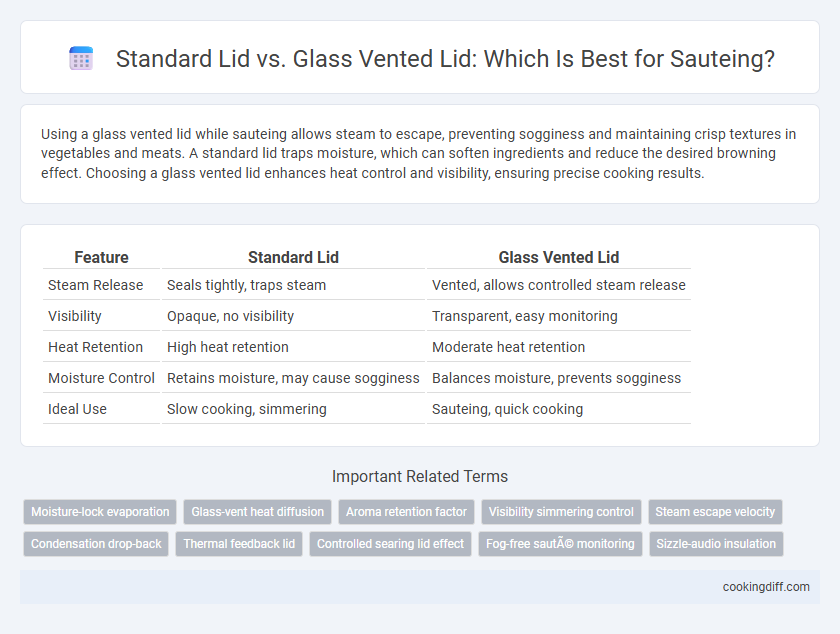 Standard Lid vs. Glass Vented Lid: Which Is Best for Sauteing?

Using a glass vented lid while sauteing allows steam to escape, preventing sogginess and maintaining crisp textures in vegetables and meats. A standard lid traps moisture, which can soften ingredients and reduce the desired browning effect. Choosing a glass vented lid enhances heat control and visibility, ensuring precise cooking results.

| Feature | Standard Lid | Glass Vented Lid |
|---|---|---|
| Steam Release | Seals tightly, traps steam | Vented, allows controlled steam release |
| Visibility | Opaque, no visibility | Transparent, easy monitoring |
| Heat Retention | High heat retention | Moderate heat retention |
| Moisture Control | Retains moisture, may cause sogginess | Balances moisture, prevents sogginess |
| Ideal Use | Slow cooking, simmering | Sauteing, quick cooking |

Important Related Terms

Moisture-lock evaporation
Glass-vent heat diffusion
Aroma retention factor
Visibility simmering control
Steam escape velocity
Condensation drop-back
Thermal feedback lid
Controlled searing lid effect
Fog-free sautÃ© monitoring
Sizzle-audio insulation

cookingdiff.com