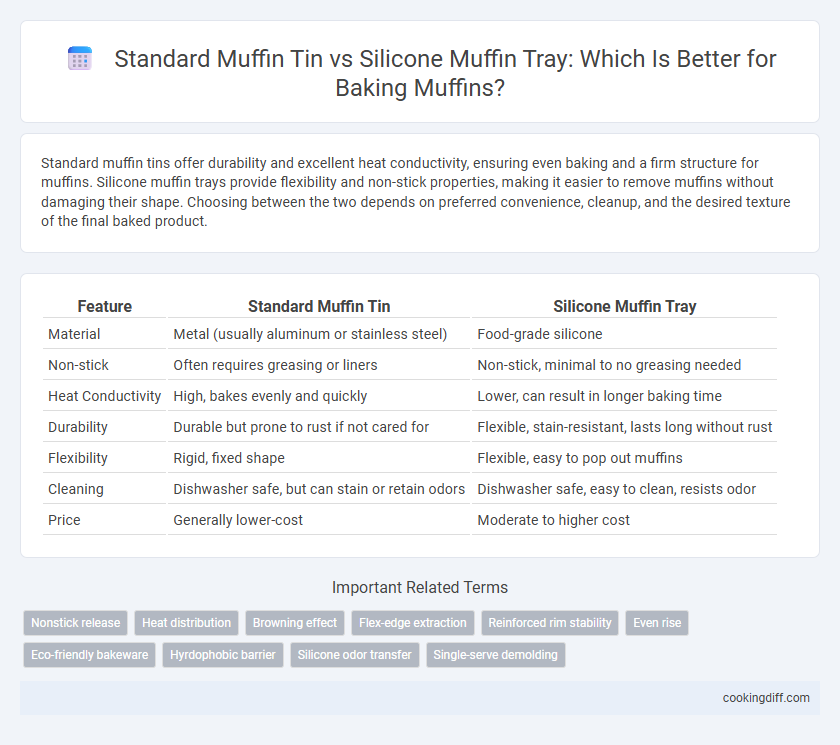 Standard Muffin Tin vs Silicone Muffin Tray: Which Is Better for Baking Muffins?

Standard muffin tins offer durability and excellent heat conductivity, ensuring even baking and a firm structure for muffins. Silicone muffin trays provide flexibility and non-stick properties, making it easier to remove muffins without damaging their shape. Choosing between the two depends on preferred convenience, cleanup, and the desired texture of the final baked product.

| Feature | Standard Muffin Tin | Silicone Muffin Tray |
|---|---|---|
| Material | Metal (usually aluminum or stainless steel) | Food-grade silicone |
| Non-stick | Often requires greasing or liners | Non-stick, minimal to no greasing needed |
| Heat Conductivity | High, bakes evenly and quickly | Lower, can result in longer baking time |
| Durability | Durable but prone to rust if not cared for | Flexible, stain-resistant, lasts long without rust |
| Flexibility | Rigid, fixed shape | Flexible, easy to pop out muffins |
| Cleaning | Dishwasher safe, but can stain or retain odors | Dishwasher safe, easy to clean, resists odor |
| Price | Generally lower-cost | Moderate to higher cost |

Important Related Terms

Nonstick release
Heat distribution
Browning effect
Flex-edge extraction
Reinforced rim stability
Even rise
Eco-friendly bakeware
Hyrdophobic barrier
Silicone odor transfer
Single-serve demolding

cookingdiff.com