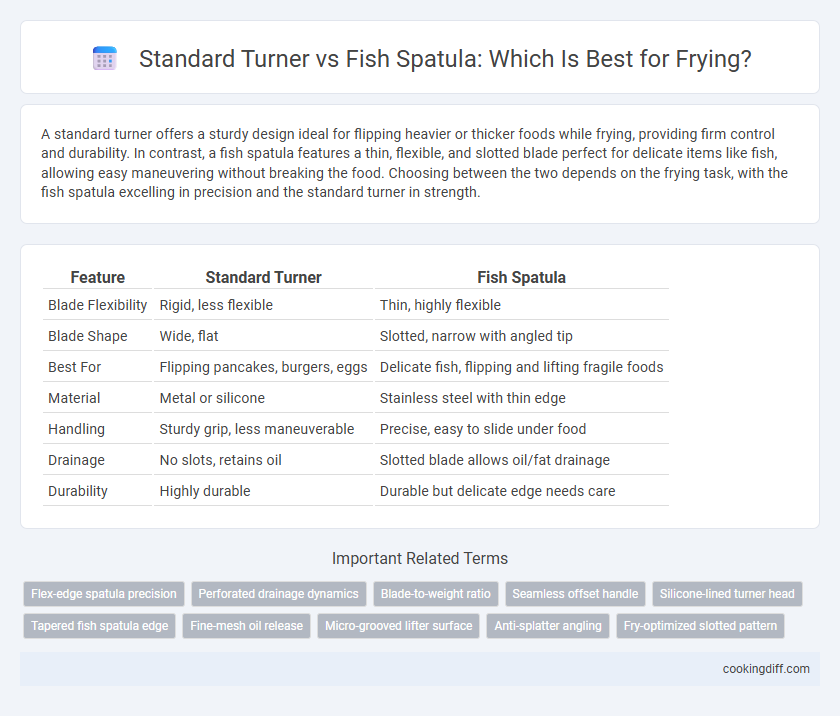 Standard Turner vs Fish Spatula: Which Is Best for Frying?

A standard turner offers a sturdy design ideal for flipping heavier or thicker foods while frying, providing firm control and durability. In contrast, a fish spatula features a thin, flexible, and slotted blade perfect for delicate items like fish, allowing easy maneuvering without breaking the food. Choosing between the two depends on the frying task, with the fish spatula excelling in precision and the standard turner in strength.

| Feature | Standard Turner | Fish Spatula |
|---|---|---|
| Blade Flexibility | Rigid, less flexible | Thin, highly flexible |
| Blade Shape | Wide, flat | Slotted, narrow with angled tip |
| Best For | Flipping pancakes, burgers, eggs | Delicate fish, flipping and lifting fragile foods |
| Material | Metal or silicone | Stainless steel with thin edge |
| Handling | Sturdy grip, less maneuverable | Precise, easy to slide under food |
| Drainage | No slots, retains oil | Slotted blade allows oil/fat drainage |
| Durability | Highly durable | Durable but delicate edge needs care |

Important Related Terms

Flex-edge spatula precision
Perforated drainage dynamics
Blade-to-weight ratio
Seamless offset handle
Silicone-lined turner head
Tapered fish spatula edge
Fine-mesh oil release
Micro-grooved lifter surface
Anti-splatter angling
Fry-optimized slotted pattern

cookingdiff.com