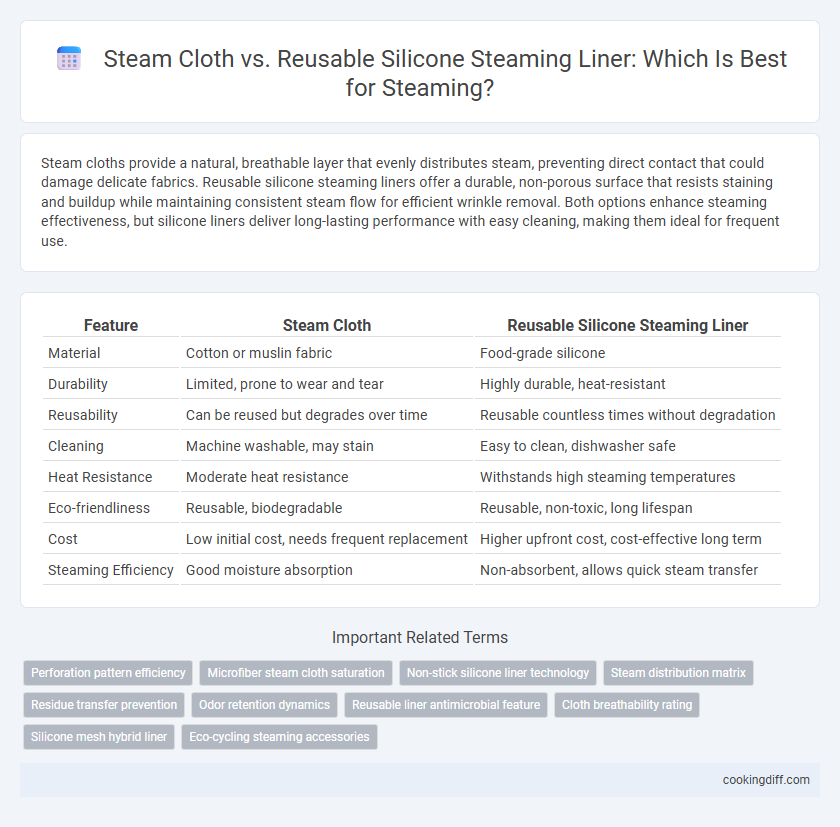 Steam Cloth vs. Reusable Silicone Steaming Liner: Which Is Best for Steaming?

Steam cloths provide a natural, breathable layer that evenly distributes steam, preventing direct contact that could damage delicate fabrics. Reusable silicone steaming liners offer a durable, non-porous surface that resists staining and buildup while maintaining consistent steam flow for efficient wrinkle removal. Both options enhance steaming effectiveness, but silicone liners deliver long-lasting performance with easy cleaning, making them ideal for frequent use.

| Feature | Steam Cloth | Reusable Silicone Steaming Liner |
|---|---|---|
| Material | Cotton or muslin fabric | Food-grade silicone |
| Durability | Limited, prone to wear and tear | Highly durable, heat-resistant |
| Reusability | Can be reused but degrades over time | Reusable countless times without degradation |
| Cleaning | Machine washable, may stain | Easy to clean, dishwasher safe |
| Heat Resistance | Moderate heat resistance | Withstands high steaming temperatures |
| Eco-friendliness | Reusable, biodegradable | Reusable, non-toxic, long lifespan |
| Cost | Low initial cost, needs frequent replacement | Higher upfront cost, cost-effective long term |
| Steaming Efficiency | Good moisture absorption | Non-absorbent, allows quick steam transfer |

Important Related Terms

Perforation pattern efficiency
Microfiber steam cloth saturation
Non-stick silicone liner technology
Steam distribution matrix
Residue transfer prevention
Odor retention dynamics
Reusable liner antimicrobial feature
Cloth breathability rating
Silicone mesh hybrid liner
Eco-cycling steaming accessories

cookingdiff.com