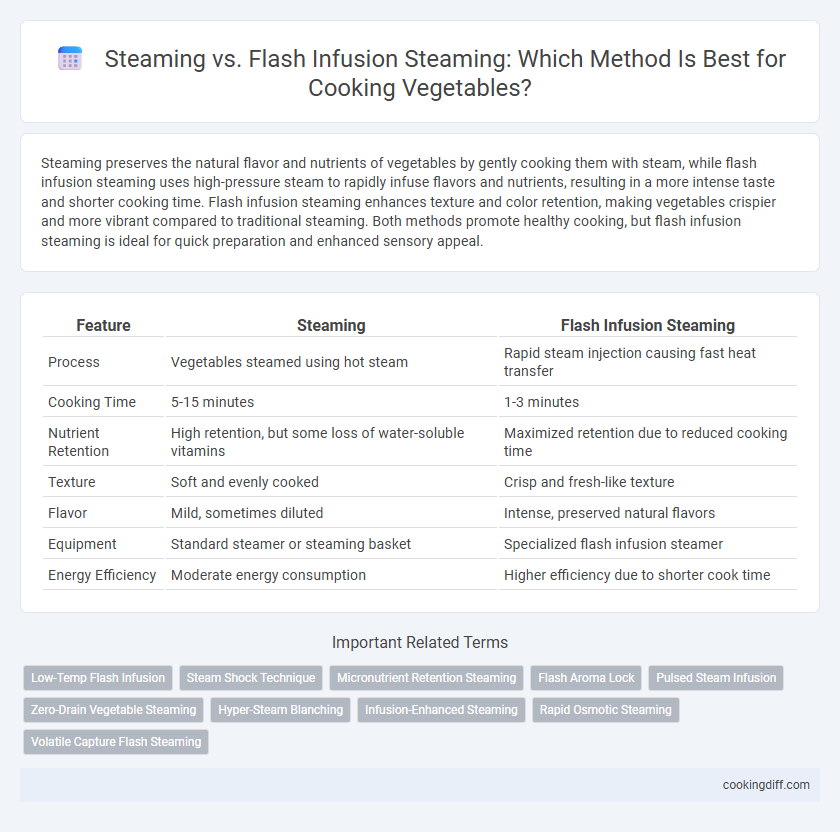 Steaming vs. Flash Infusion Steaming: Which Method Is Best for Cooking Vegetables?

Steaming preserves the natural flavor and nutrients of vegetables by gently cooking them with steam, while flash infusion steaming uses high-pressure steam to rapidly infuse flavors and nutrients, resulting in a more intense taste and shorter cooking time. Flash infusion steaming enhances texture and color retention, making vegetables crispier and more vibrant compared to traditional steaming. Both methods promote healthy cooking, but flash infusion steaming is ideal for quick preparation and enhanced sensory appeal.

| Feature | Steaming | Flash Infusion Steaming |
|---|---|---|
| Process | Vegetables steamed using hot steam | Rapid steam injection causing fast heat transfer |
| Cooking Time | 5-15 minutes | 1-3 minutes |
| Nutrient Retention | High retention, but some loss of water-soluble vitamins | Maximized retention due to reduced cooking time |
| Texture | Soft and evenly cooked | Crisp and fresh-like texture |
| Flavor | Mild, sometimes diluted | Intense, preserved natural flavors |
| Equipment | Standard steamer or steaming basket | Specialized flash infusion steamer |
| Energy Efficiency | Moderate energy consumption | Higher efficiency due to shorter cook time |

Important Related Terms

Low-Temp Flash Infusion
Steam Shock Technique
Micronutrient Retention Steaming
Flash Aroma Lock
Pulsed Steam Infusion
Zero-Drain Vegetable Steaming
Hyper-Steam Blanching
Infusion-Enhanced Steaming
Rapid Osmotic Steaming
Volatile Capture Flash Steaming

cookingdiff.com