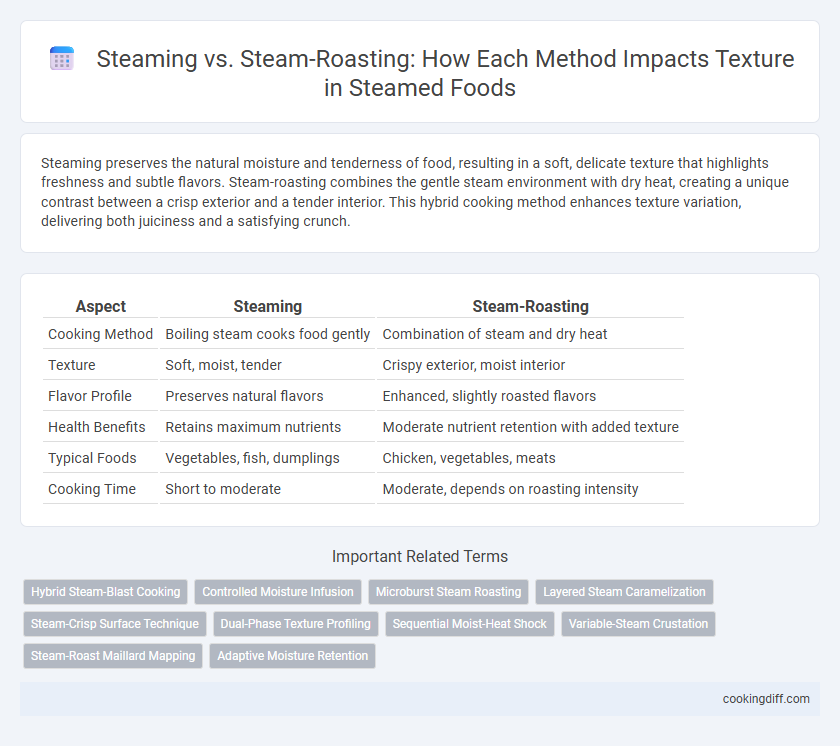 Steaming vs. Steam-Roasting: How Each Method Impacts Texture in Steamed Foods

Steaming preserves the natural moisture and tenderness of food, resulting in a soft, delicate texture that highlights freshness and subtle flavors. Steam-roasting combines the gentle steam environment with dry heat, creating a unique contrast between a crisp exterior and a tender interior. This hybrid cooking method enhances texture variation, delivering both juiciness and a satisfying crunch.

| Aspect | Steaming | Steam-Roasting |
|---|---|---|
| Cooking Method | Boiling steam cooks food gently | Combination of steam and dry heat |
| Texture | Soft, moist, tender | Crispy exterior, moist interior |
| Flavor Profile | Preserves natural flavors | Enhanced, slightly roasted flavors |
| Health Benefits | Retains maximum nutrients | Moderate nutrient retention with added texture |
| Typical Foods | Vegetables, fish, dumplings | Chicken, vegetables, meats |
| Cooking Time | Short to moderate | Moderate, depends on roasting intensity |

Important Related Terms

Hybrid Steam-Blast Cooking
Controlled Moisture Infusion
Microburst Steam Roasting
Layered Steam Caramelization
Steam-Crisp Surface Technique
Dual-Phase Texture Profiling
Sequential Moist-Heat Shock
Variable-Steam Crustation
Steam-Roast Maillard Mapping
Adaptive Moisture Retention

cookingdiff.com