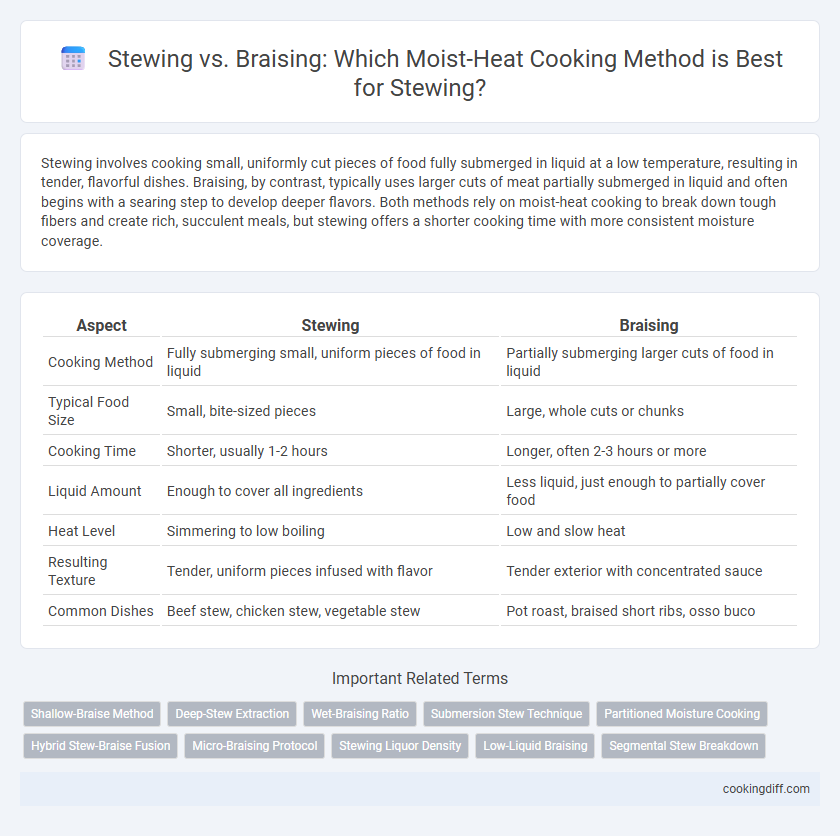 Stewing vs. Braising: Which Moist-Heat Cooking Method is Best for Stewing?

Stewing involves cooking small, uniformly cut pieces of food fully submerged in liquid at a low temperature, resulting in tender, flavorful dishes. Braising, by contrast, typically uses larger cuts of meat partially submerged in liquid and often begins with a searing step to develop deeper flavors. Both methods rely on moist-heat cooking to break down tough fibers and create rich, succulent meals, but stewing offers a shorter cooking time with more consistent moisture coverage.

| Aspect | Stewing | Braising |
|---|---|---|
| Cooking Method | Fully submerging small, uniform pieces of food in liquid | Partially submerging larger cuts of food in liquid |
| Typical Food Size | Small, bite-sized pieces | Large, whole cuts or chunks |
| Cooking Time | Shorter, usually 1-2 hours | Longer, often 2-3 hours or more |
| Liquid Amount | Enough to cover all ingredients | Less liquid, just enough to partially cover food |
| Heat Level | Simmering to low boiling | Low and slow heat |
| Resulting Texture | Tender, uniform pieces infused with flavor | Tender exterior with concentrated sauce |
| Common Dishes | Beef stew, chicken stew, vegetable stew | Pot roast, braised short ribs, osso buco |

Important Related Terms

Shallow-Braise Method
Deep-Stew Extraction
Wet-Braising Ratio
Submersion Stew Technique
Partitioned Moisture Cooking
Hybrid Stew-Braise Fusion
Micro-Braising Protocol
Stewing Liquor Density
Low-Liquid Braising
Segmental Stew Breakdown

cookingdiff.com