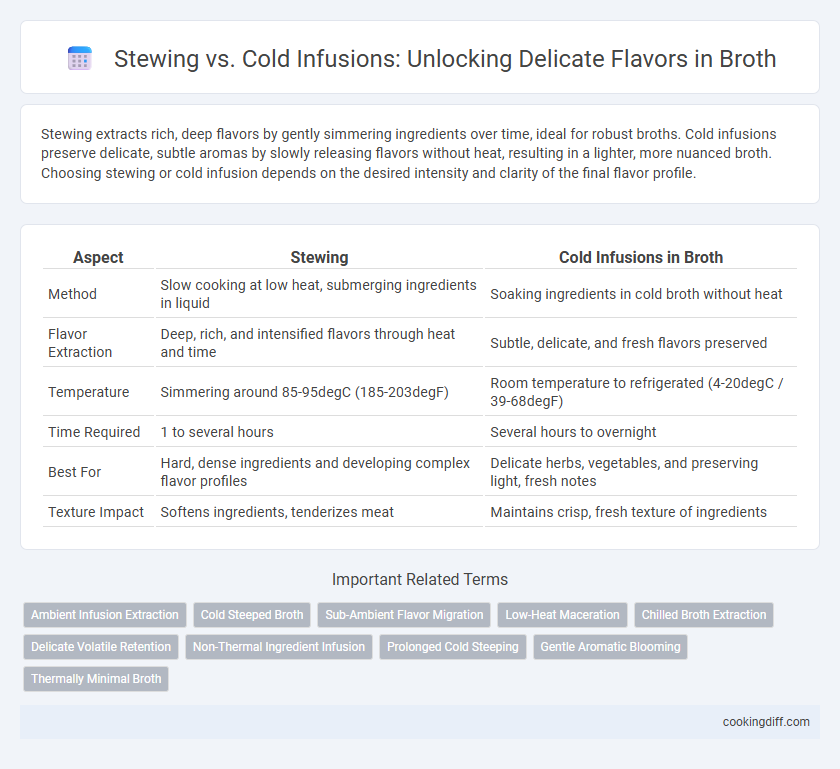 Stewing vs. Cold Infusions: Unlocking Delicate Flavors in Broth

Stewing extracts rich, deep flavors by gently simmering ingredients over time, ideal for robust broths. Cold infusions preserve delicate, subtle aromas by slowly releasing flavors without heat, resulting in a lighter, more nuanced broth. Choosing stewing or cold infusion depends on the desired intensity and clarity of the final flavor profile.

| Aspect | Stewing | Cold Infusions in Broth |
|---|---|---|
| Method | Slow cooking at low heat, submerging ingredients in liquid | Soaking ingredients in cold broth without heat |
| Flavor Extraction | Deep, rich, and intensified flavors through heat and time | Subtle, delicate, and fresh flavors preserved |
| Temperature | Simmering around 85-95degC (185-203degF) | Room temperature to refrigerated (4-20degC / 39-68degF) |
| Time Required | 1 to several hours | Several hours to overnight |
| Best For | Hard, dense ingredients and developing complex flavor profiles | Delicate herbs, vegetables, and preserving light, fresh notes |
| Texture Impact | Softens ingredients, tenderizes meat | Maintains crisp, fresh texture of ingredients |

Important Related Terms

Ambient Infusion Extraction
Cold Steeped Broth
Sub-Ambient Flavor Migration
Low-Heat Maceration
Chilled Broth Extraction
Delicate Volatile Retention
Non-Thermal Ingredient Infusion
Prolonged Cold Steeping
Gentle Aromatic Blooming
Thermally Minimal Broth

cookingdiff.com